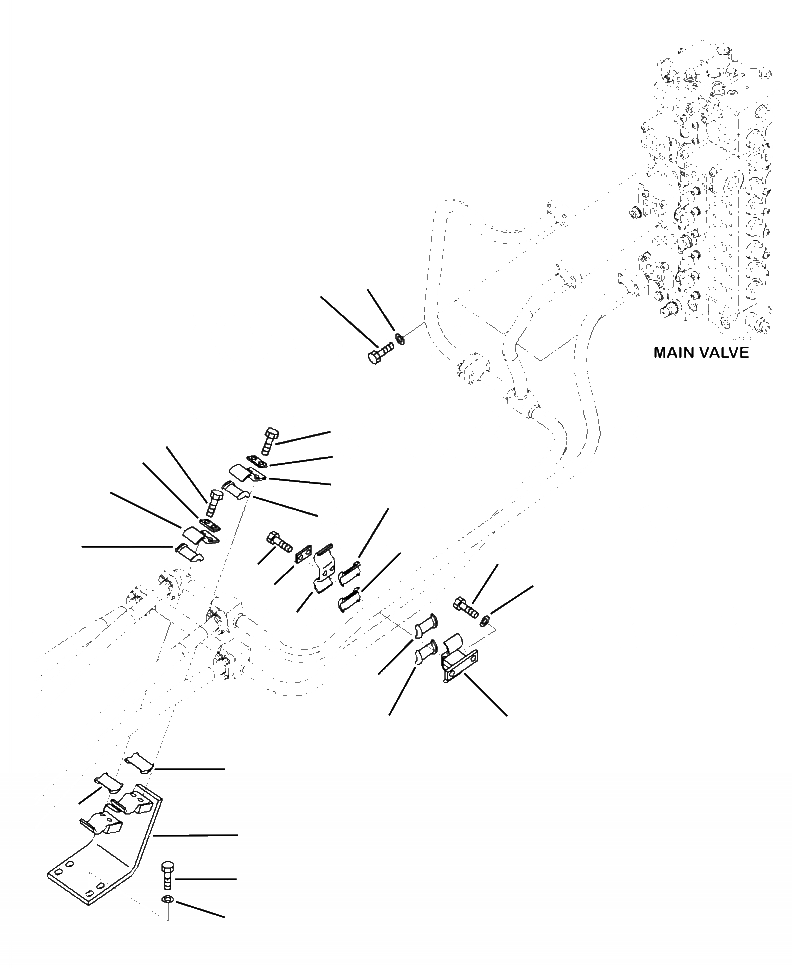 MAIN VALVE