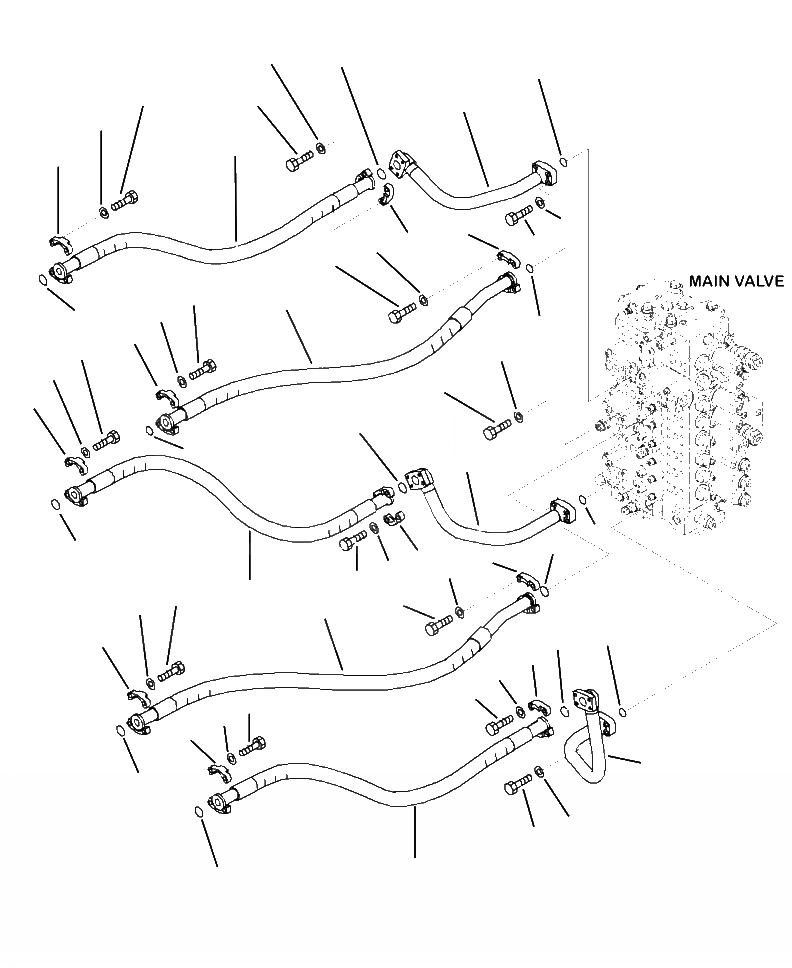 MAIN VALVE