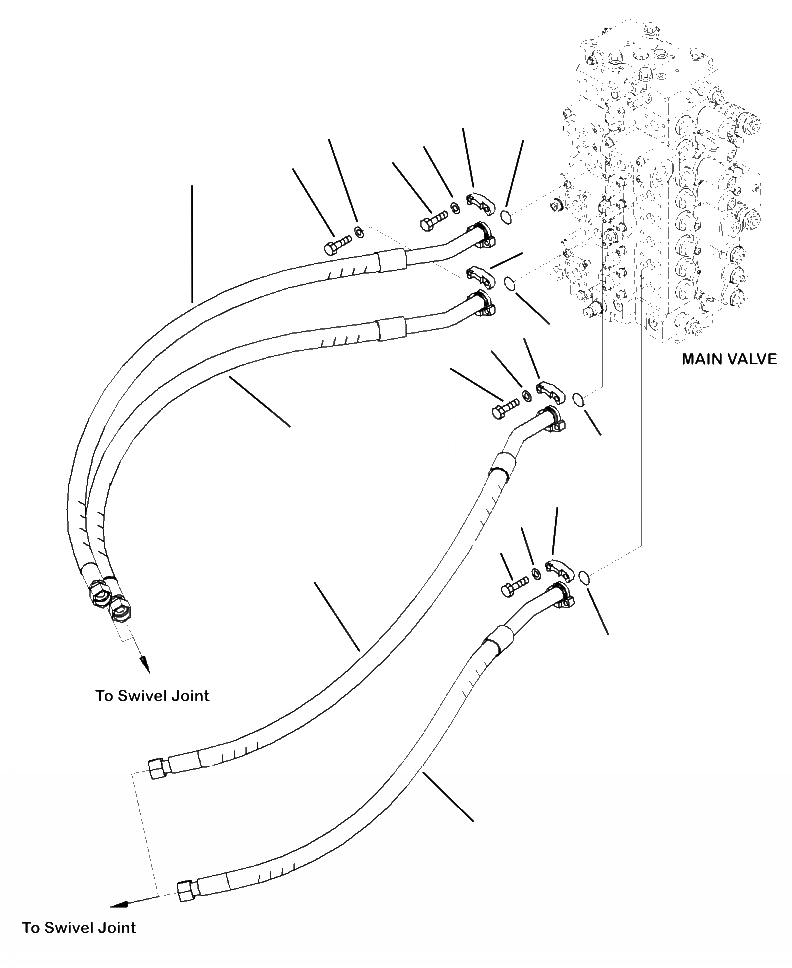 MAIN VALVE

To Swivel Joint

To Swivel Joint