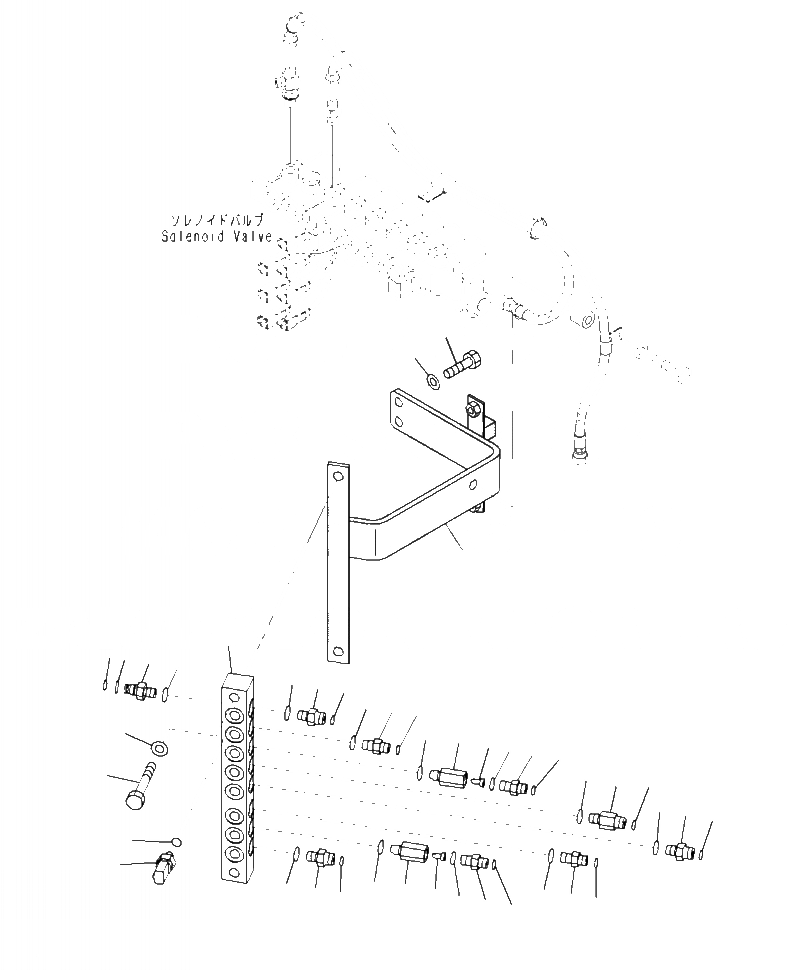 ソレノイドバルブ
Solenoid Valve