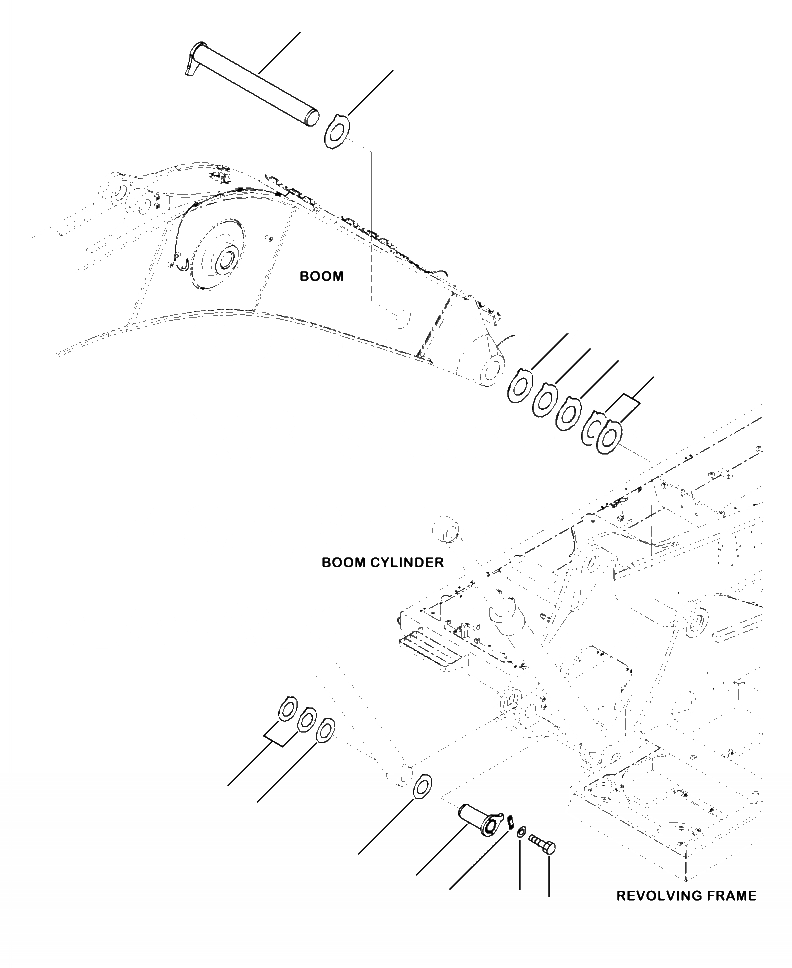 BOOM

BOOM CYLINDER

REVOLVING FRAME