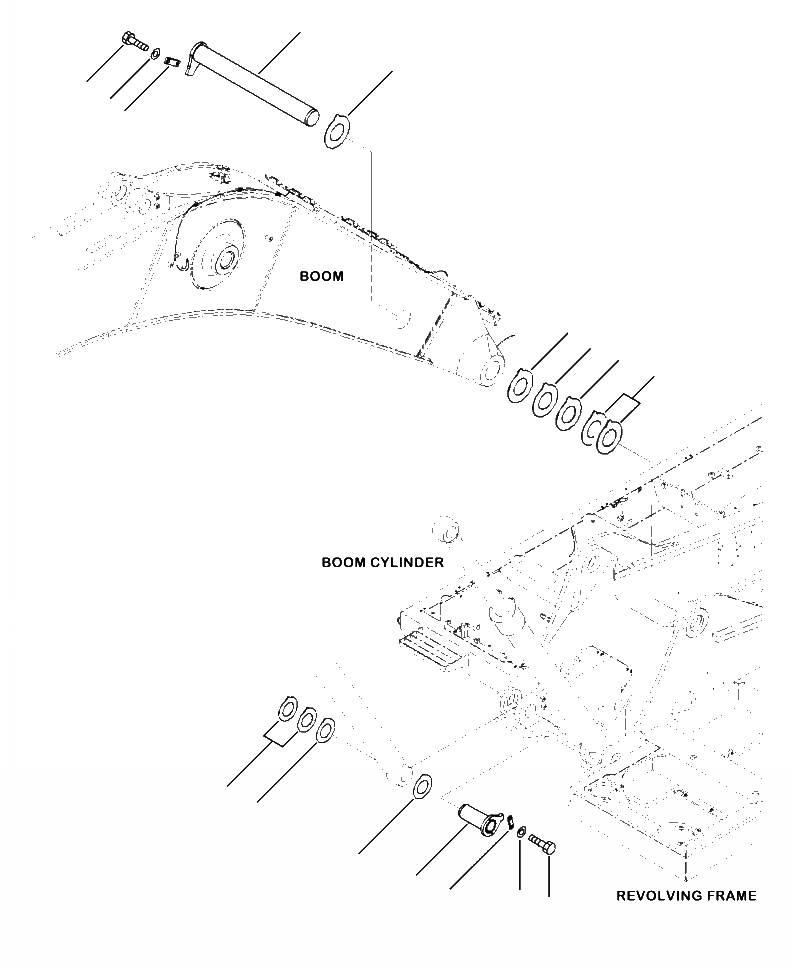 BOOM

BOOM CYLINDER

REVOLVING FRAME