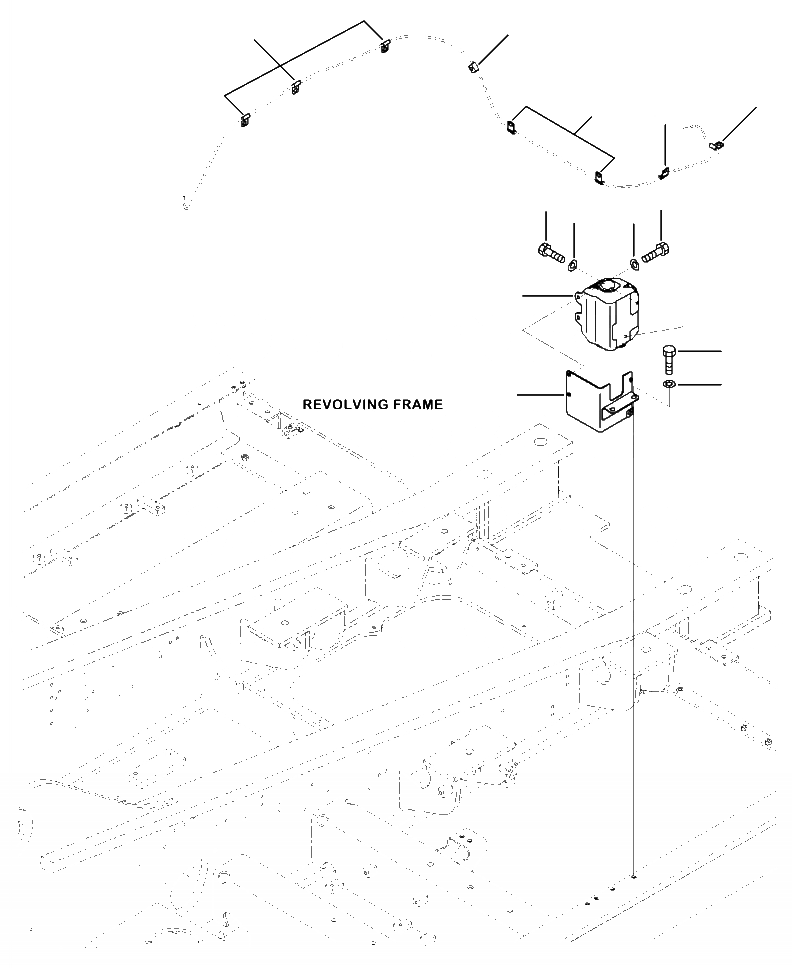 REVOLVING FRAME