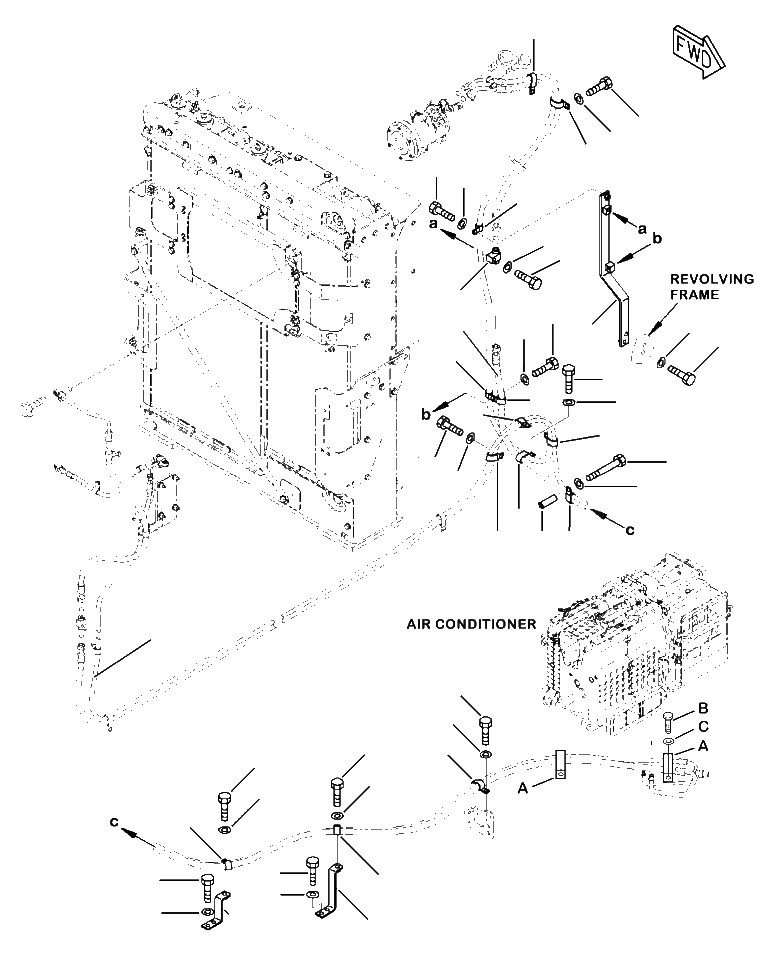 FWD

a
a
b
REVOLVING FRAME
b
c

AIR CONDITIONER
B
C
A
A
c