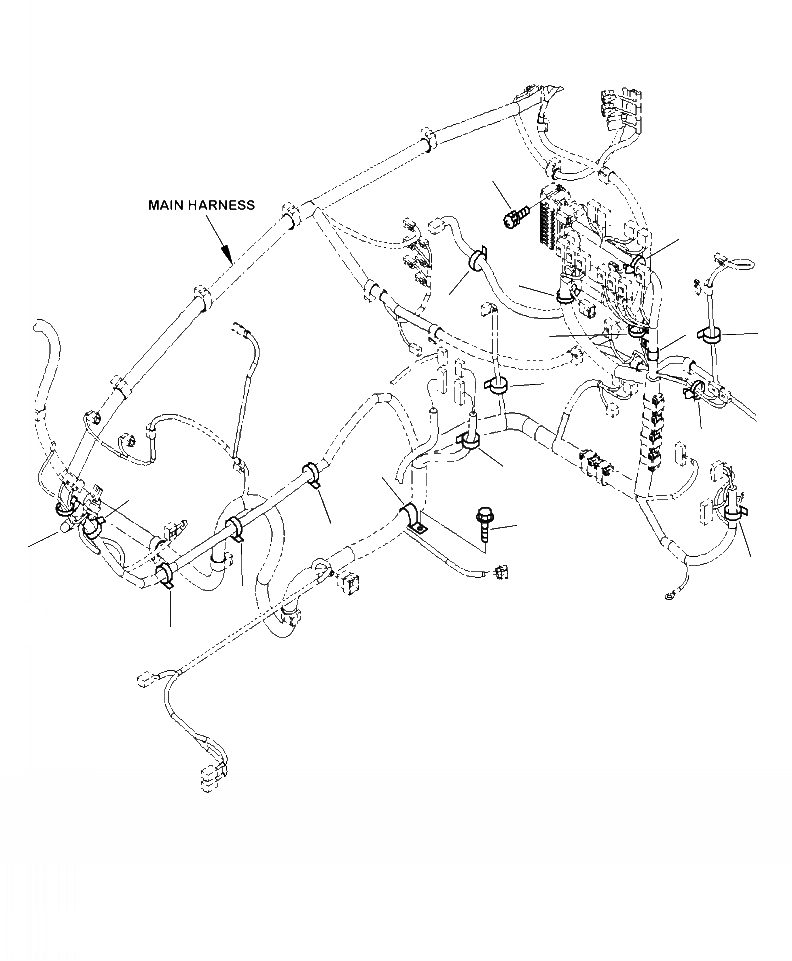 MAIN HARNESS