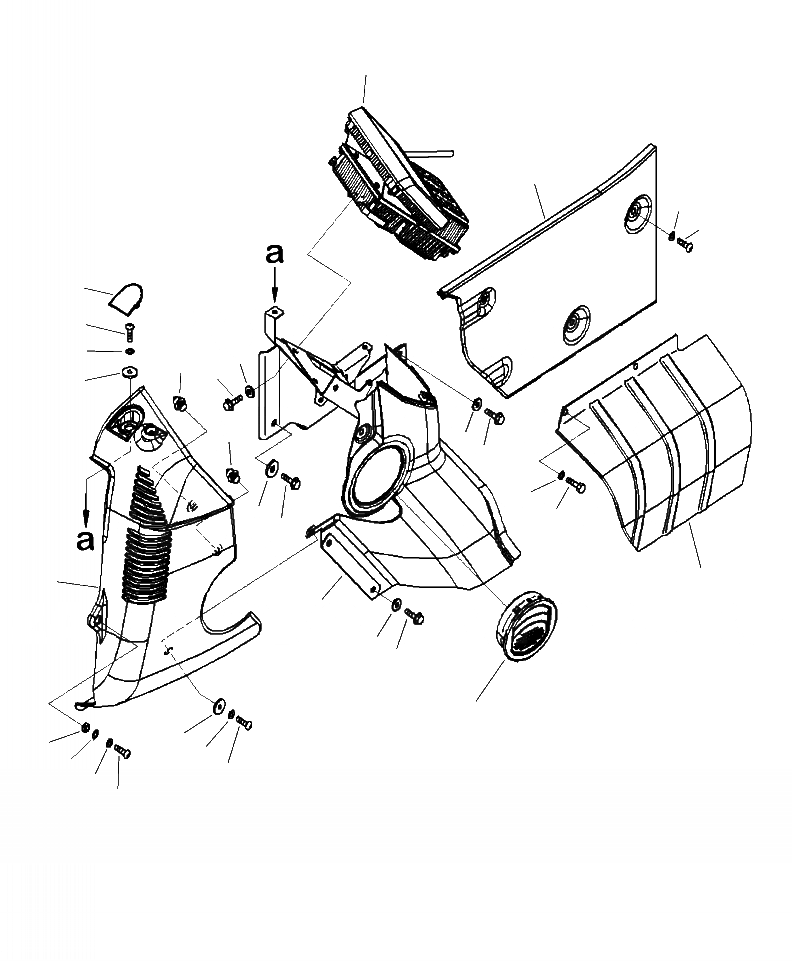 a

a