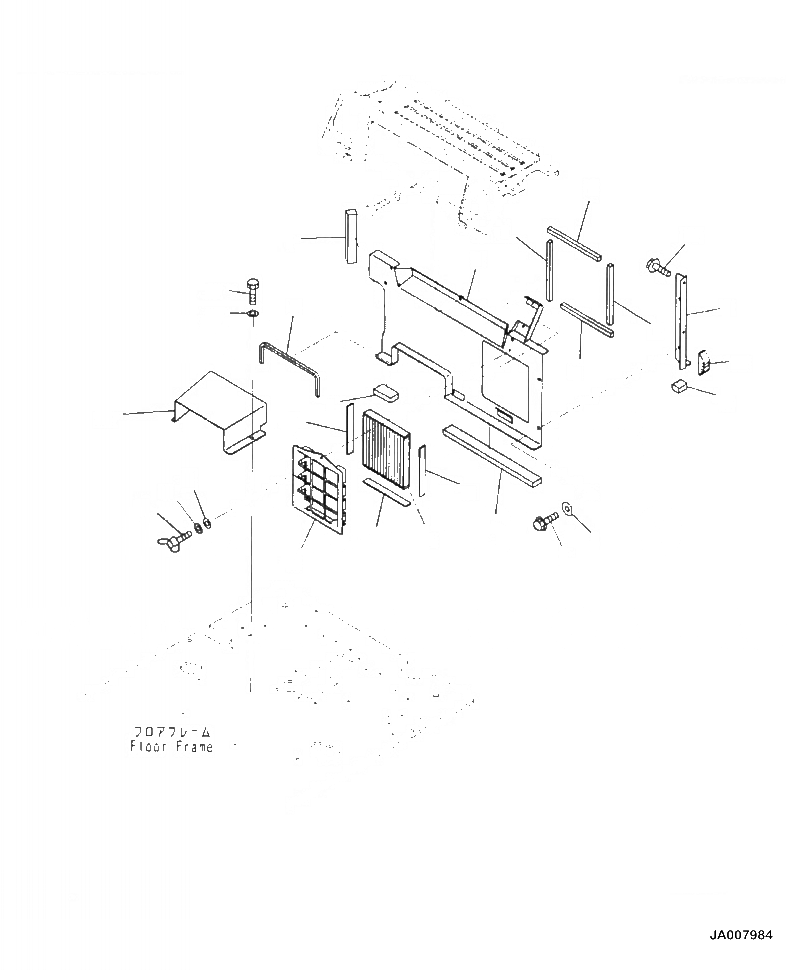 フロアフレーム
Floor Frame

JA007984