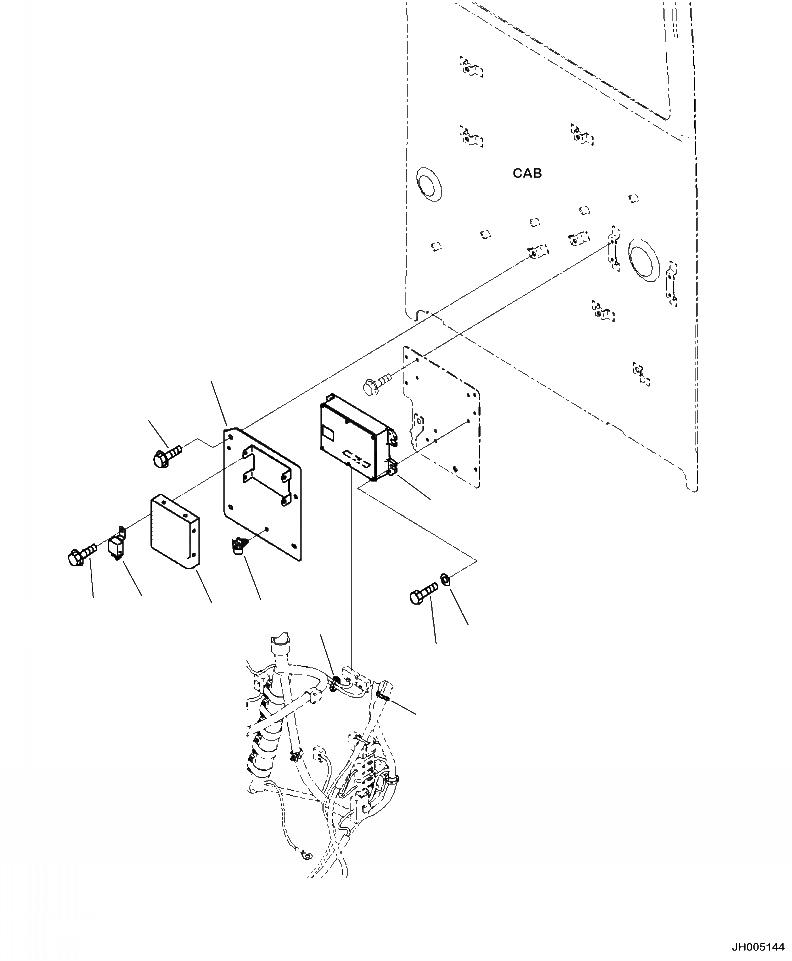 CAB

JH005144