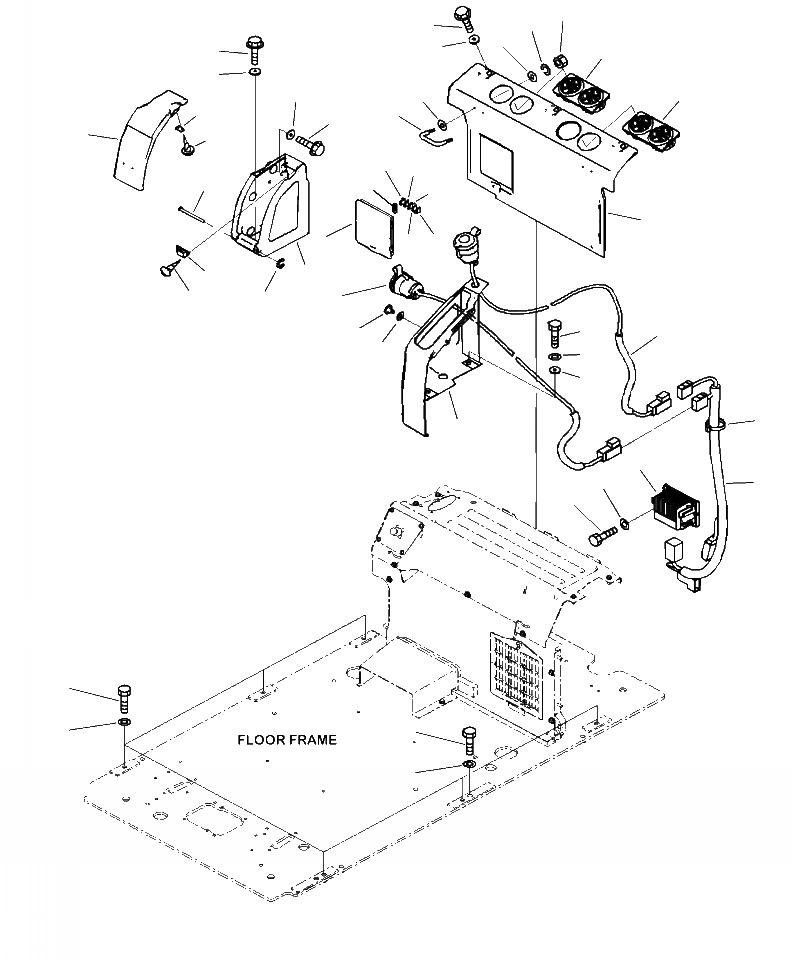 FLOOR FRAME