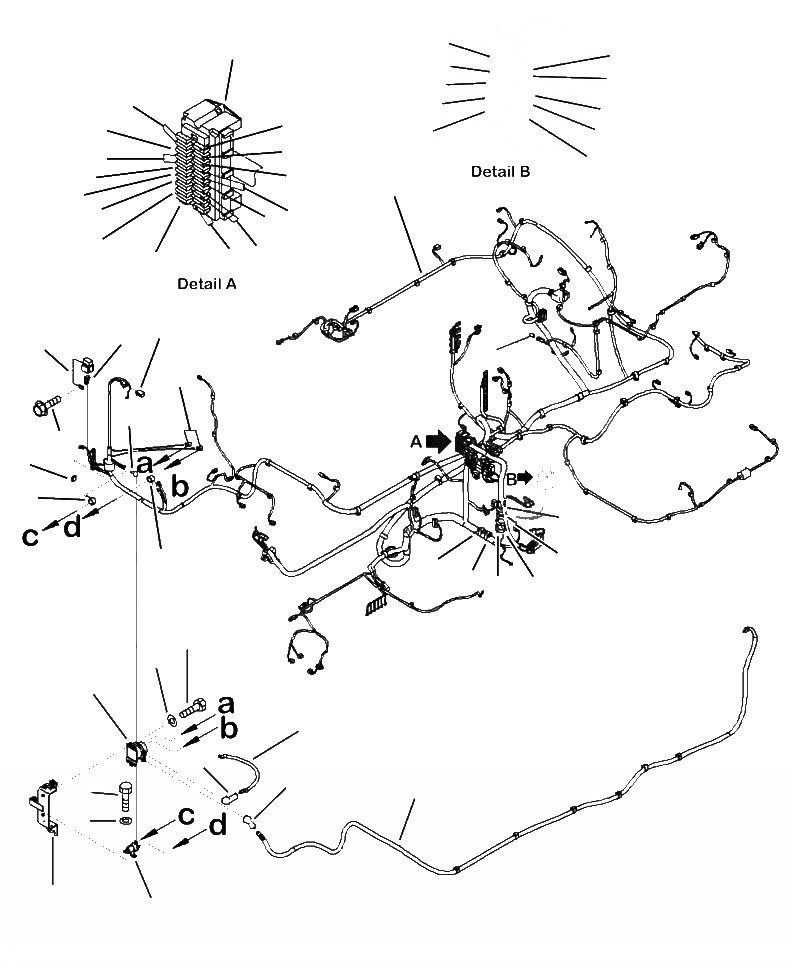 Detail B

Detail A

A

B

a

b

c

d

a

b

c

d