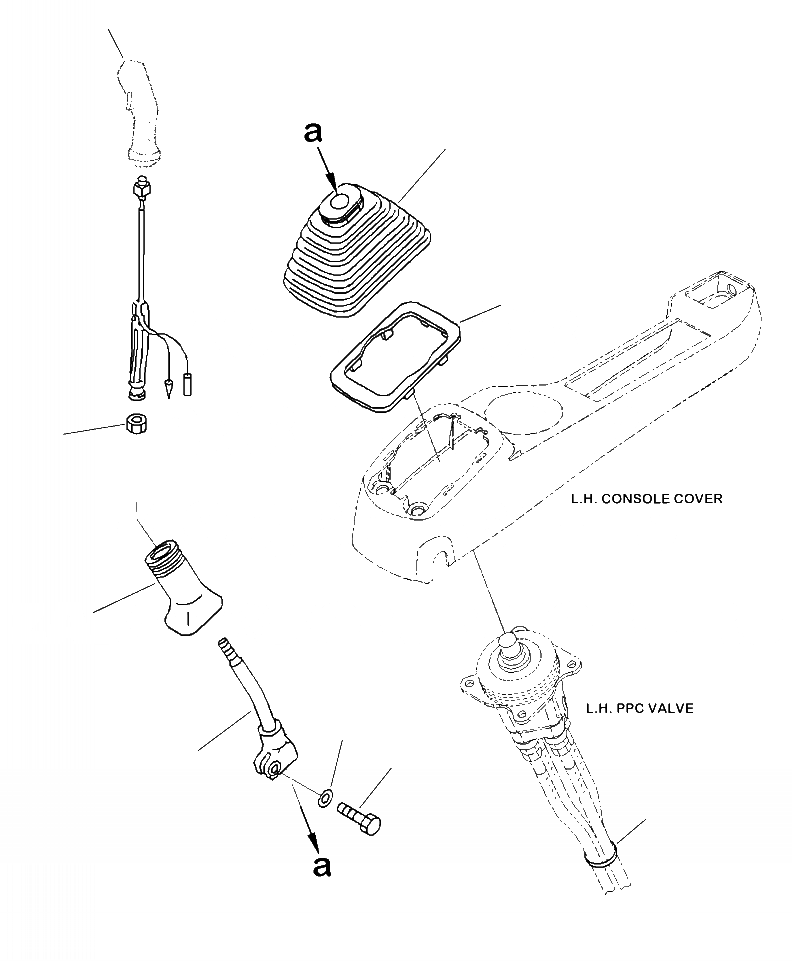 a

L.H. CONSOLE COVER

L.H. PPC VALVE

a