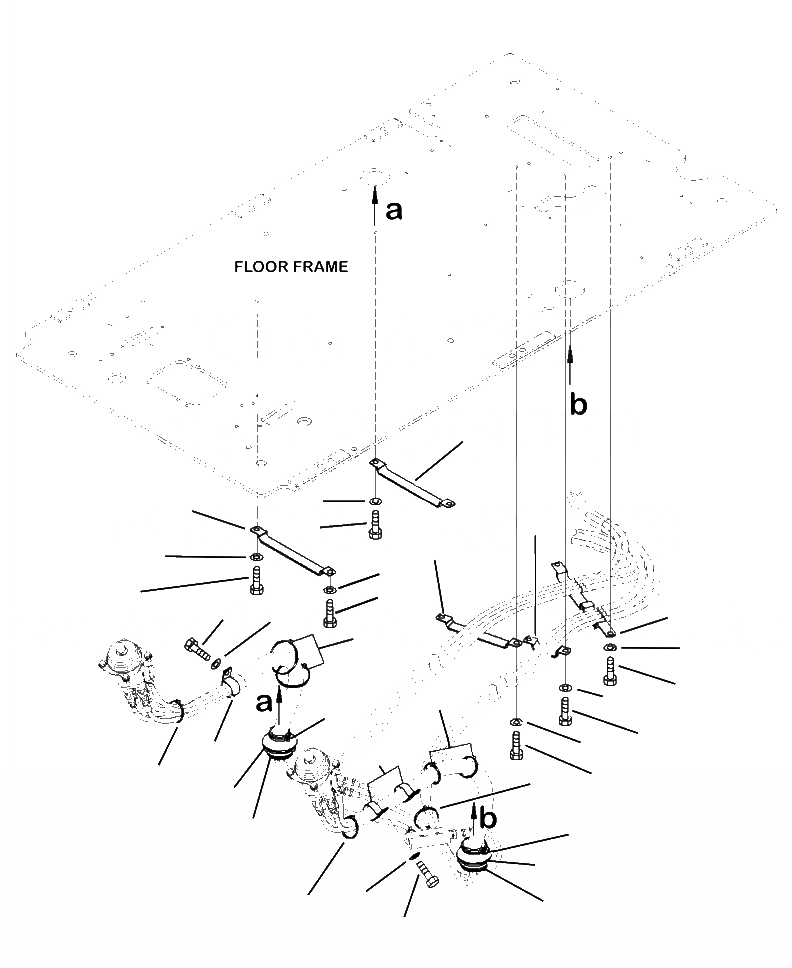 a

FLOOR FRAME

b

a

b