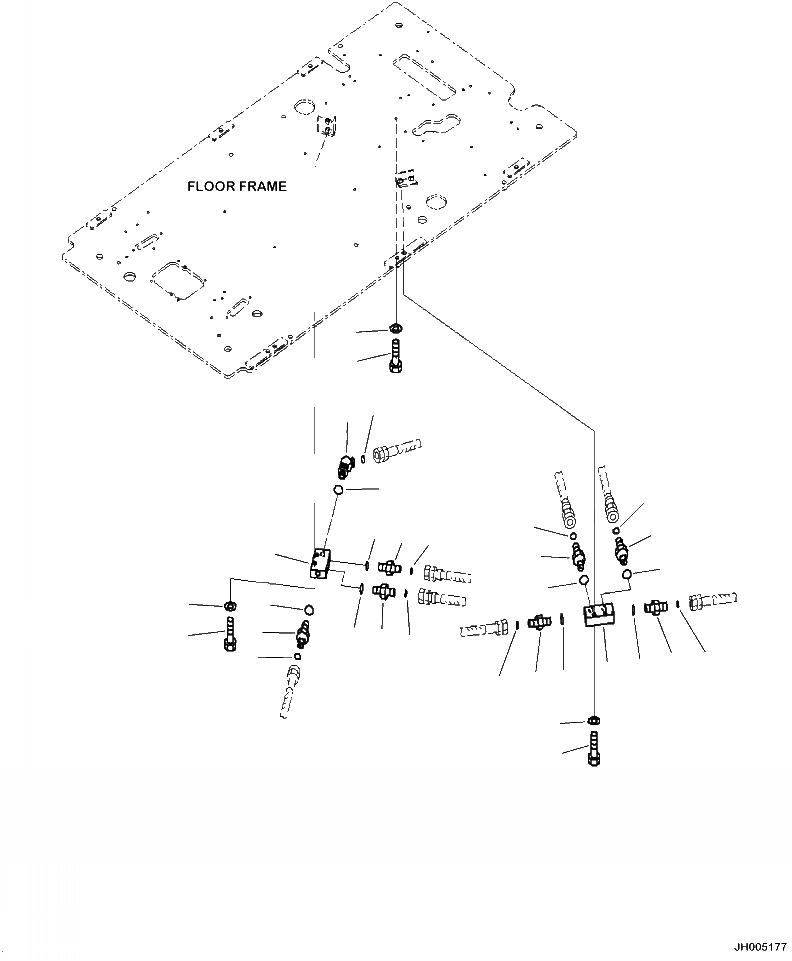 FLOOR FRAME

JH005177