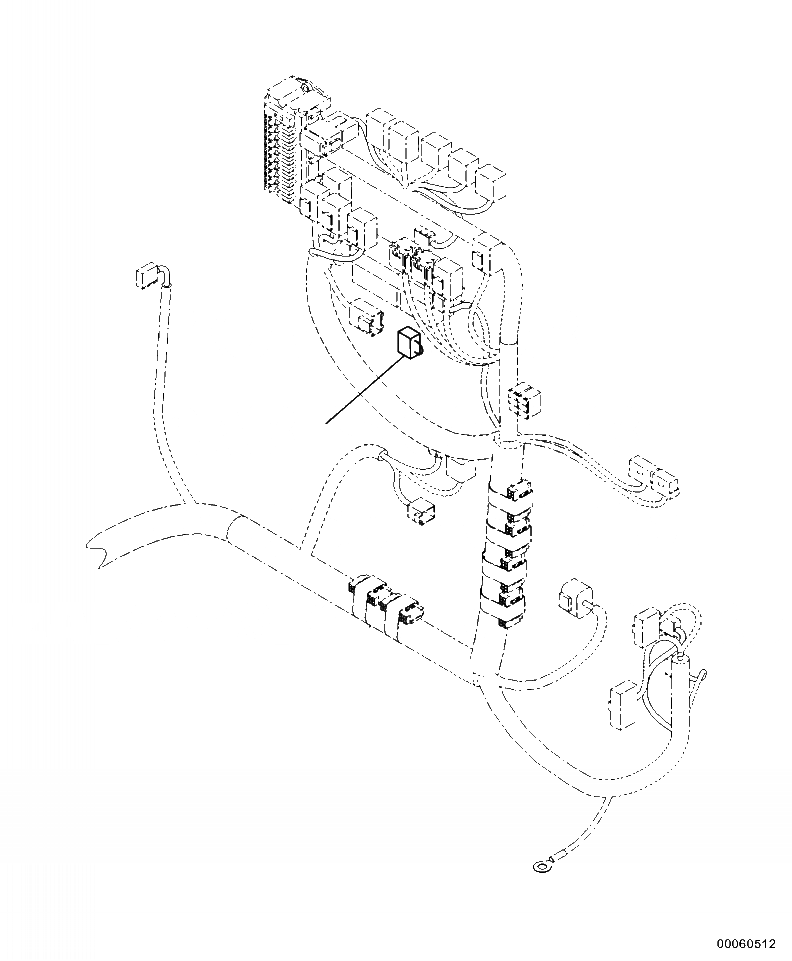 00060512