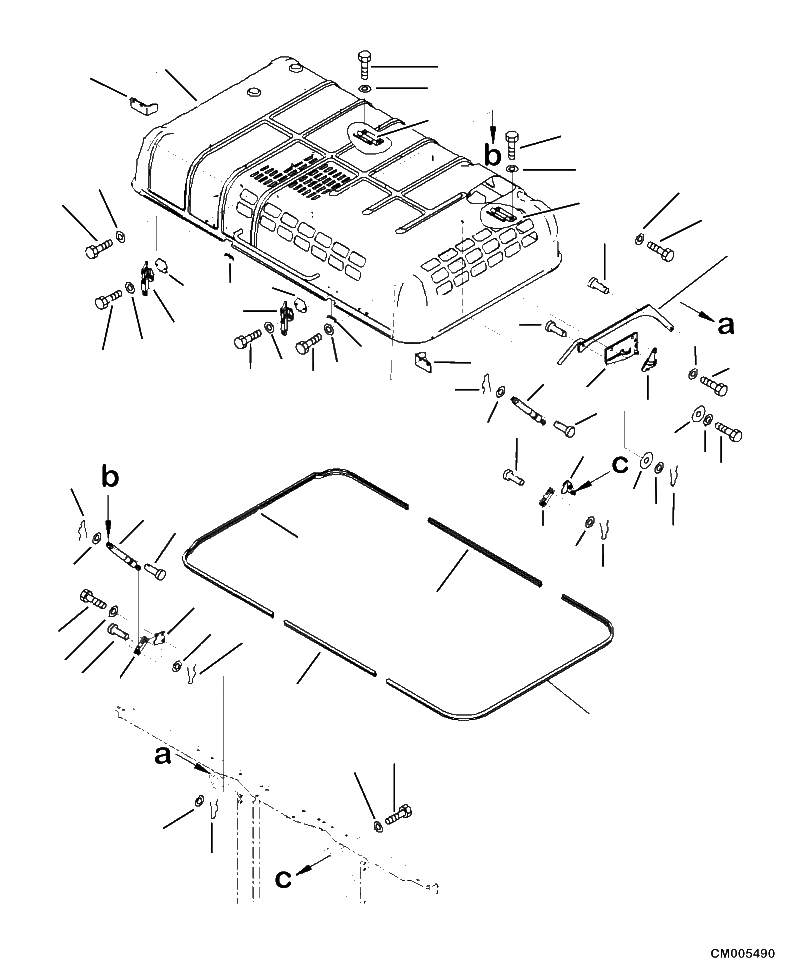 b
a
c
b
a
c
CM005490