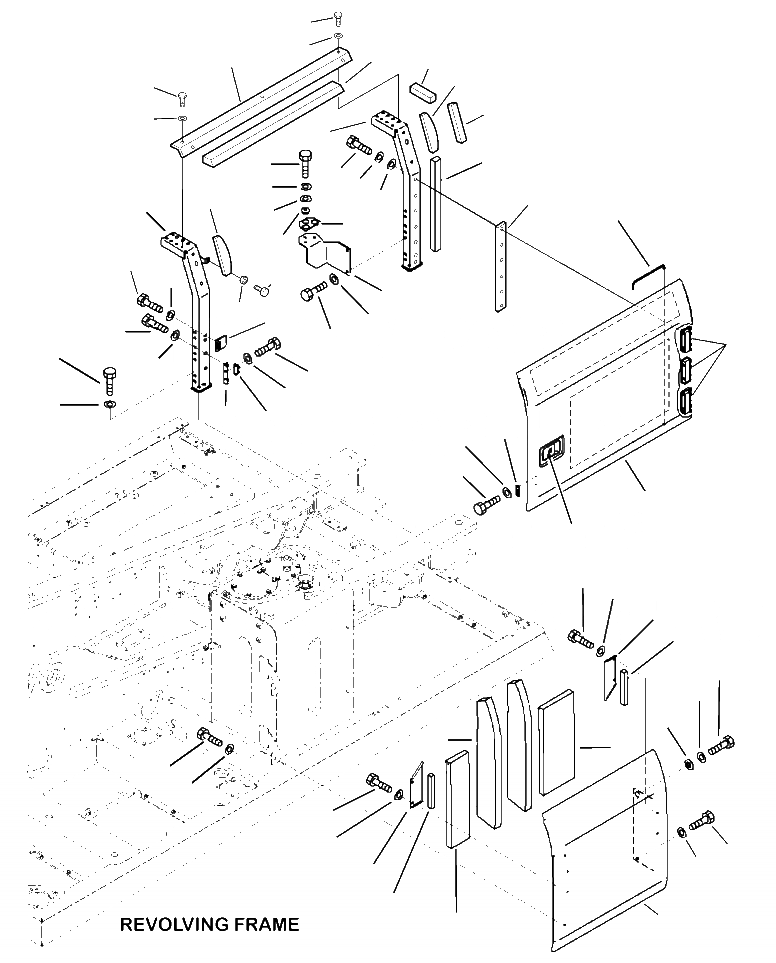 REVOLVING FRAME