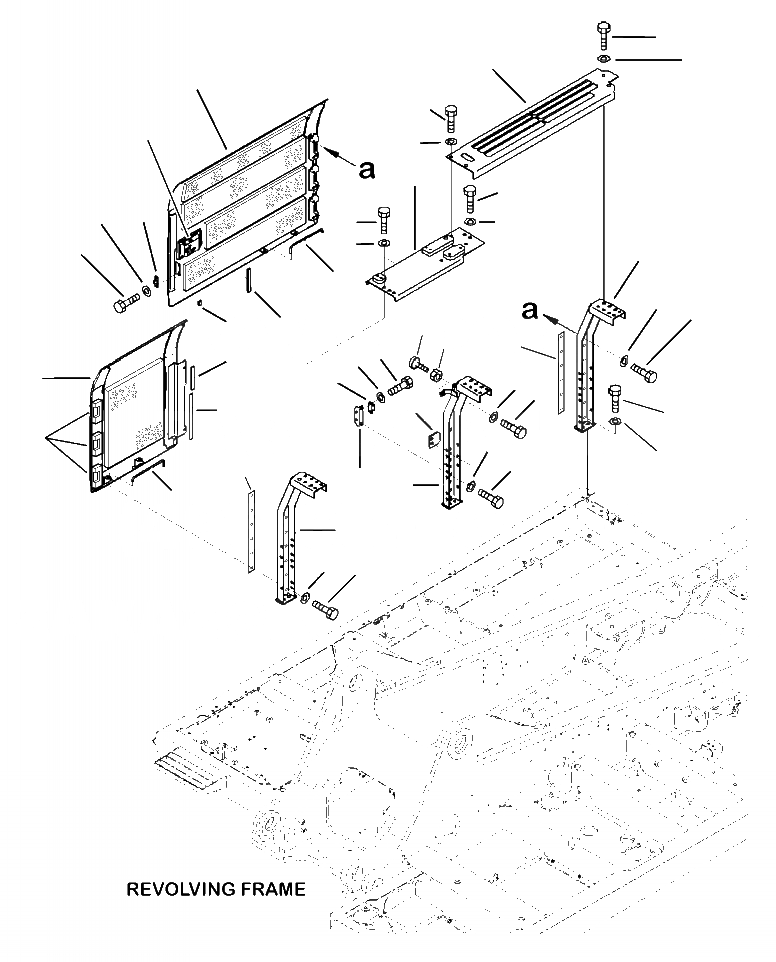 a

a

REVOLVING FRAME