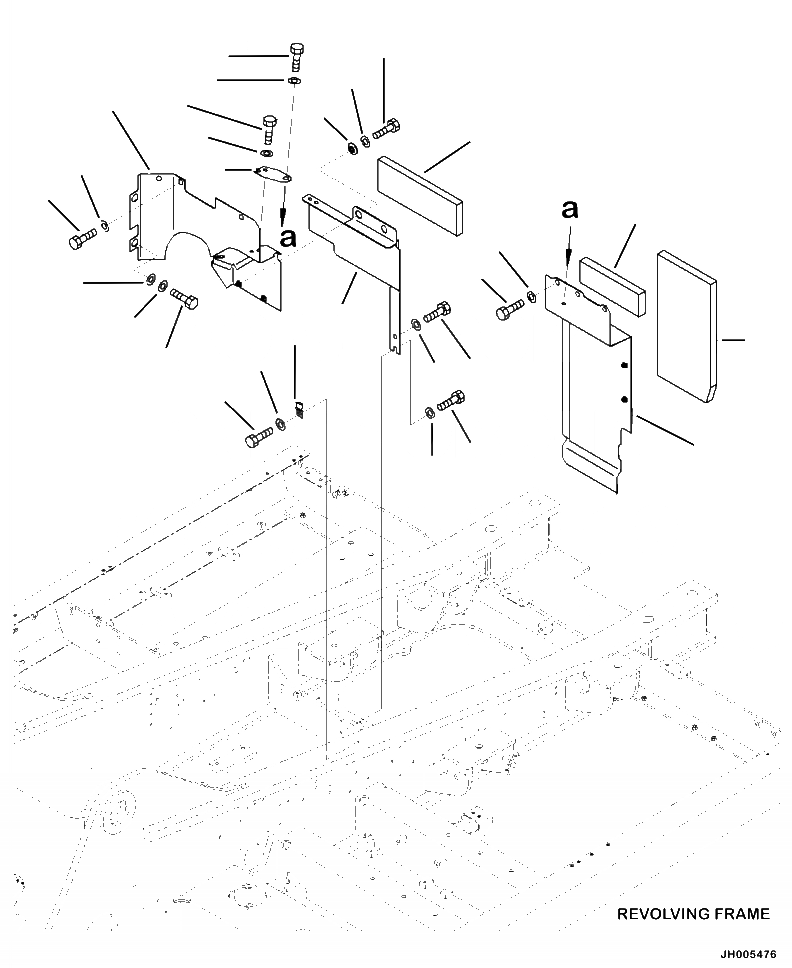 a

a

REVOLVING FRAME

JH005476