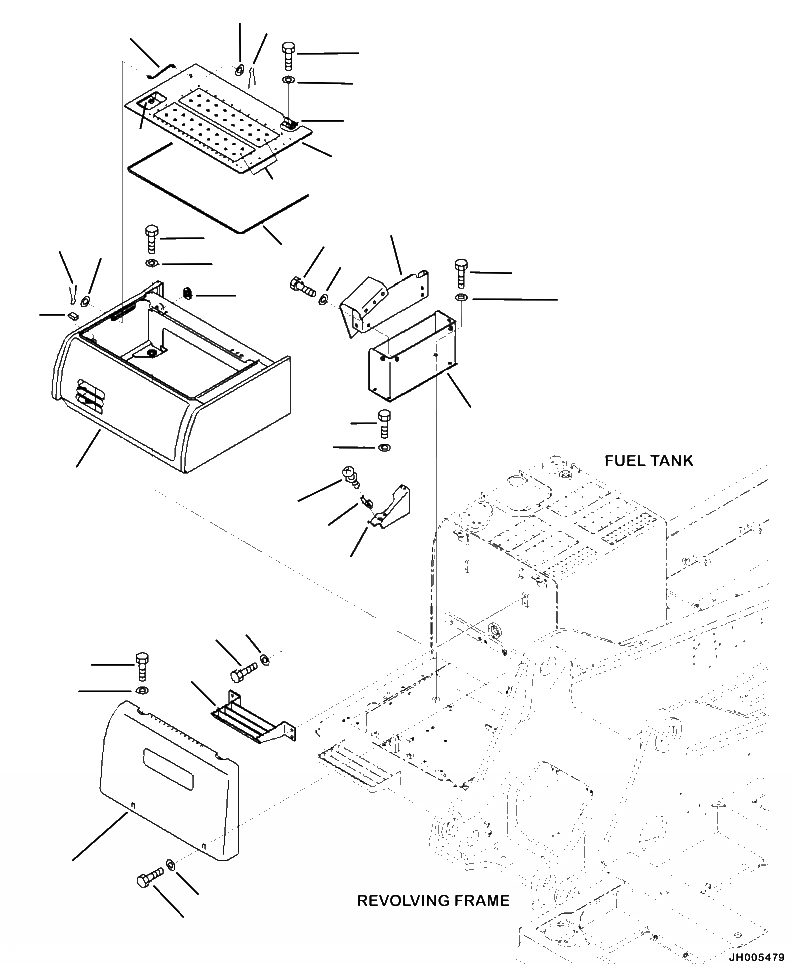 FUEL TANK

REVOLVING FRAME

JH005479