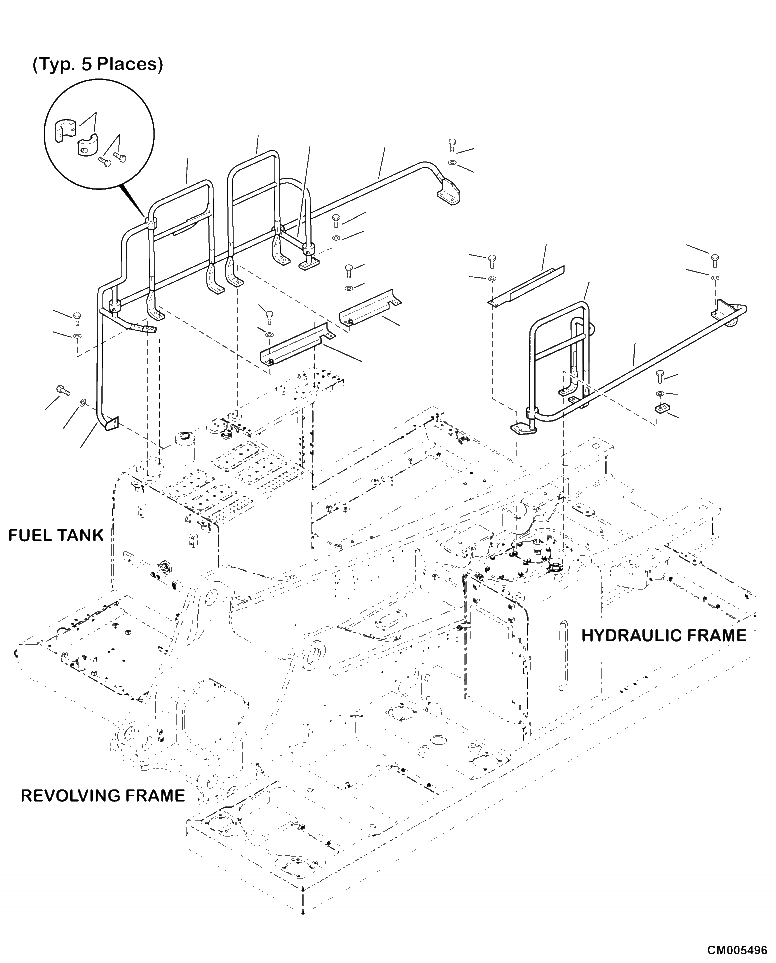 (Typ. 5 Places)

FUEL TANK

HYDRAULIC FRAME

REVOLVING FRAME

CM005496