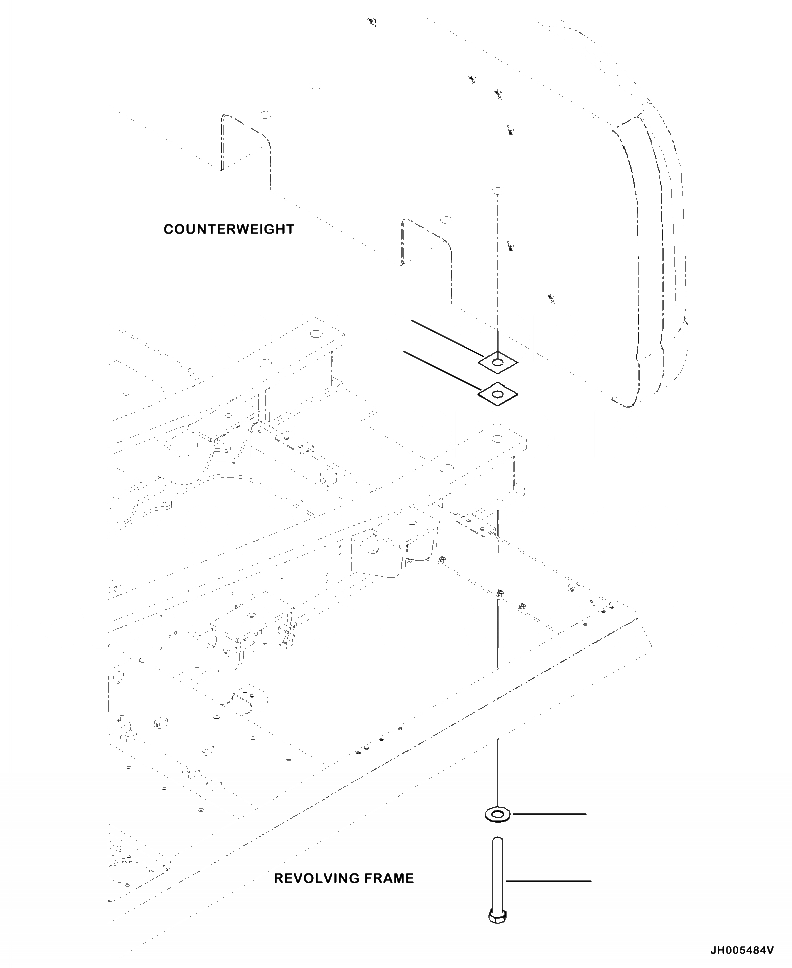 COUNTERWEIGHT

REVOLVING FRAME

JH005484V