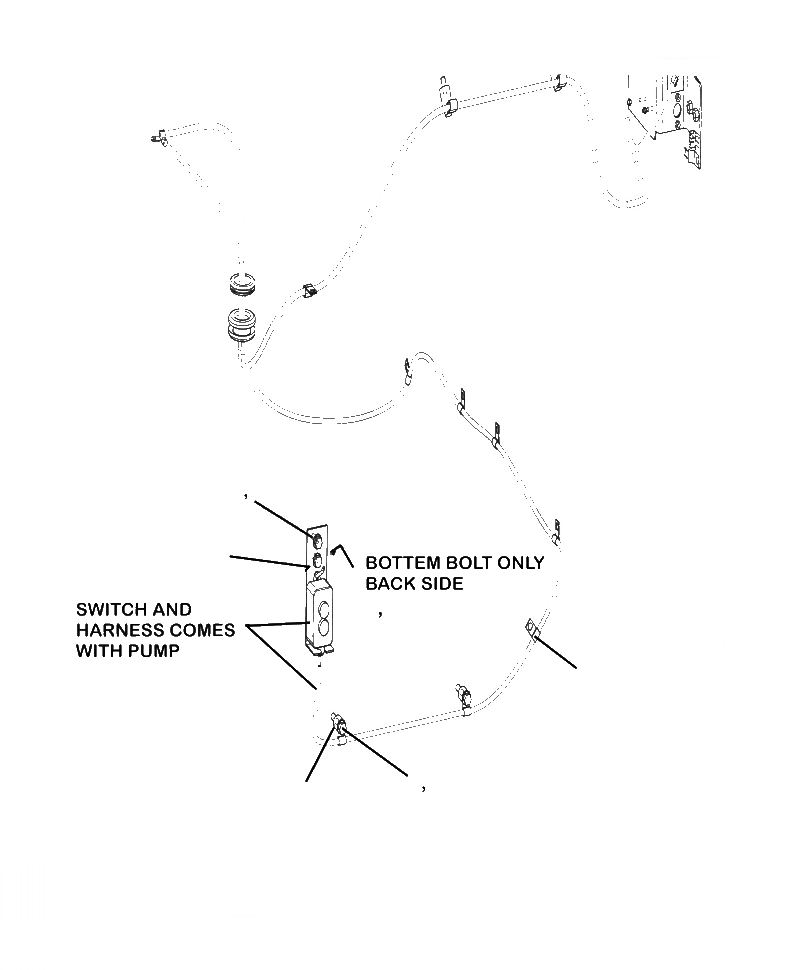 BOTTEM BOLT ONLY
BACK SIDE

SWITCH AND
HARNESS COMES
WITH PUMP