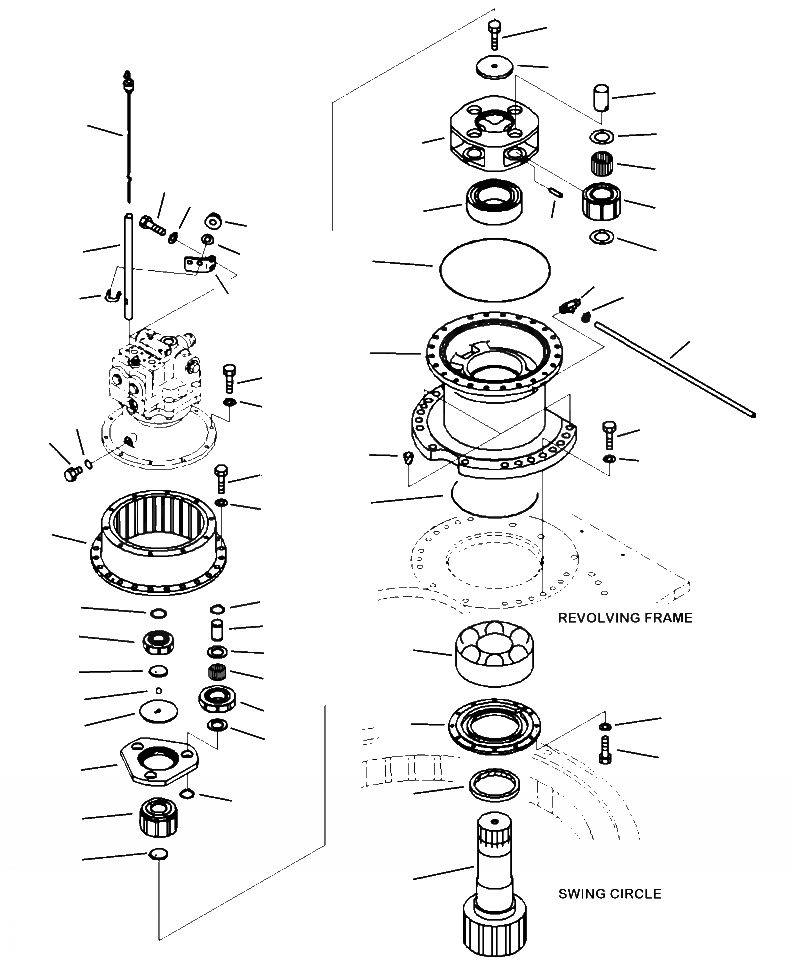 REVOLVING FRAME

SWING CIRCLE