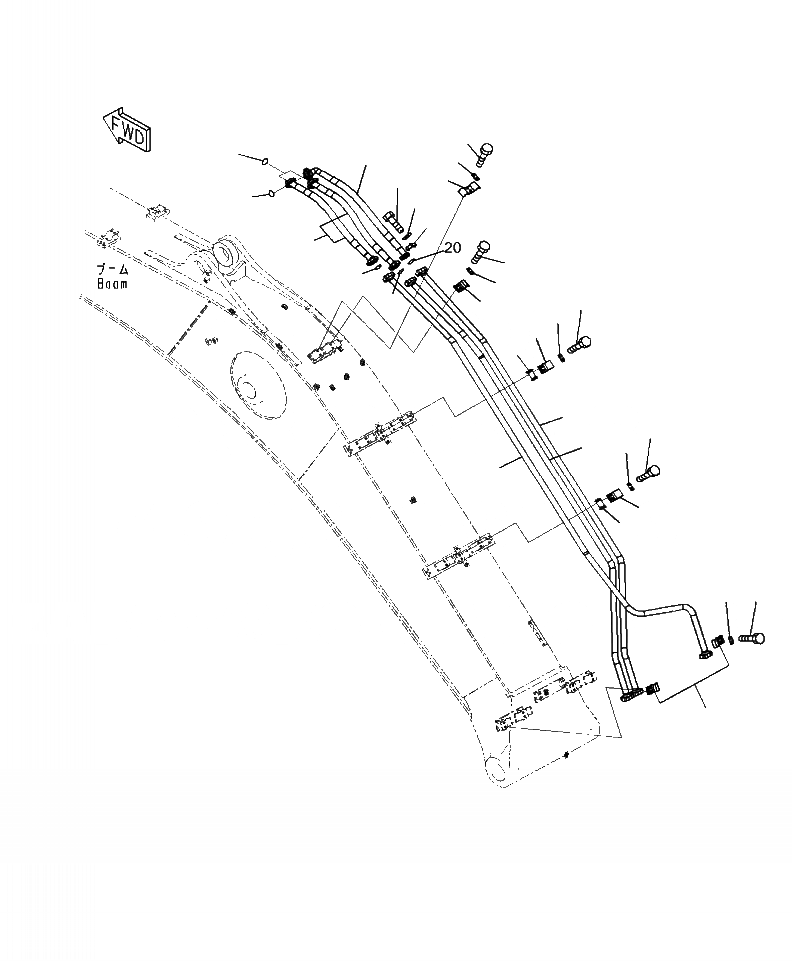 FWD

20

ブーム
Boom