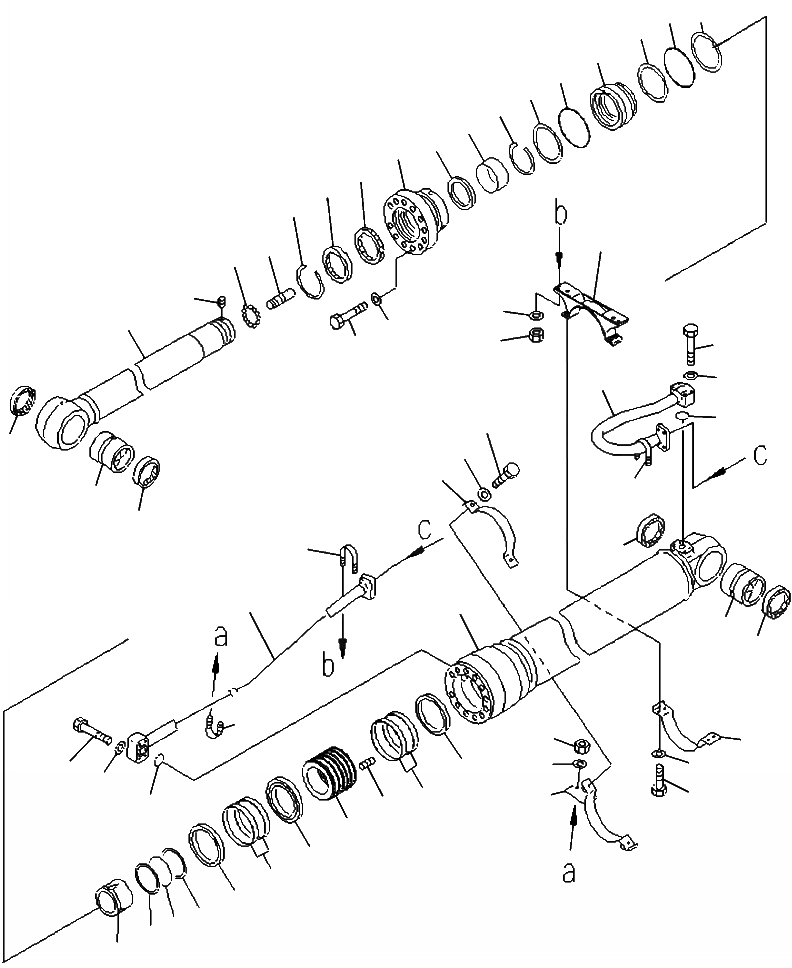 b
c
c
a
b
a