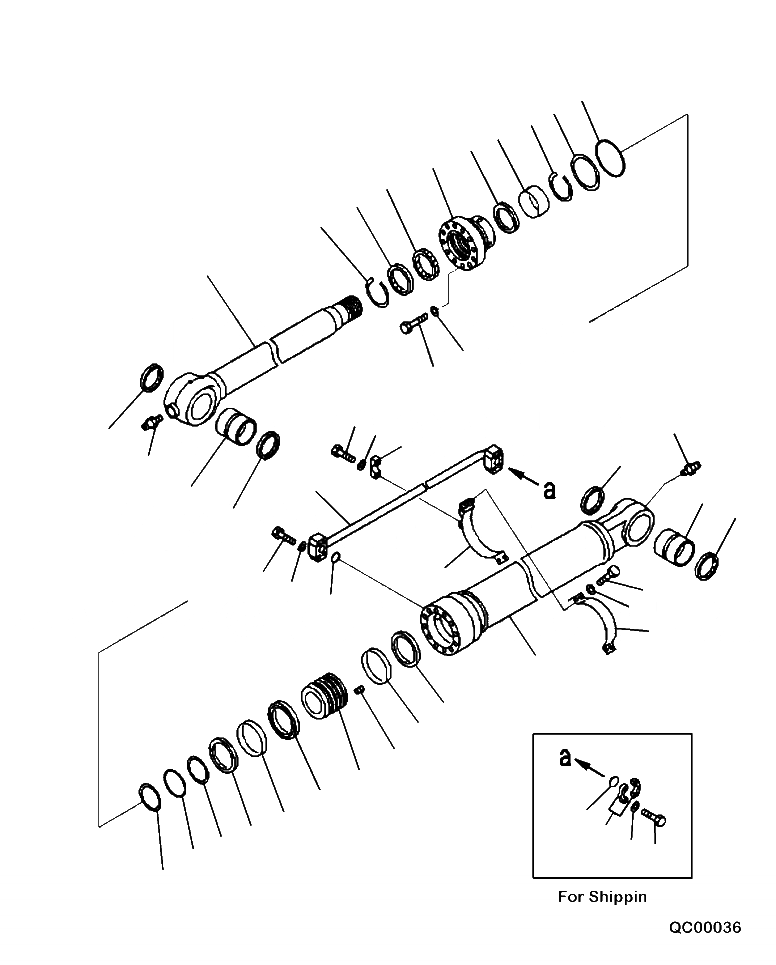 a

a

For Shippin

QC00036