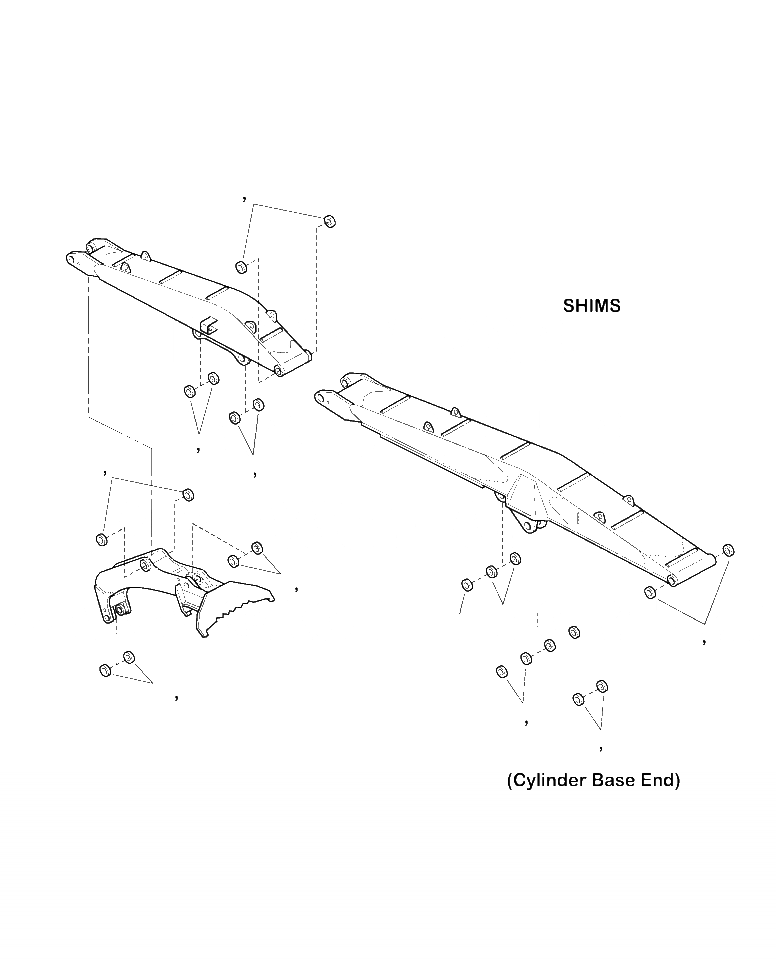 SHIMS

(Cylinder Base End)