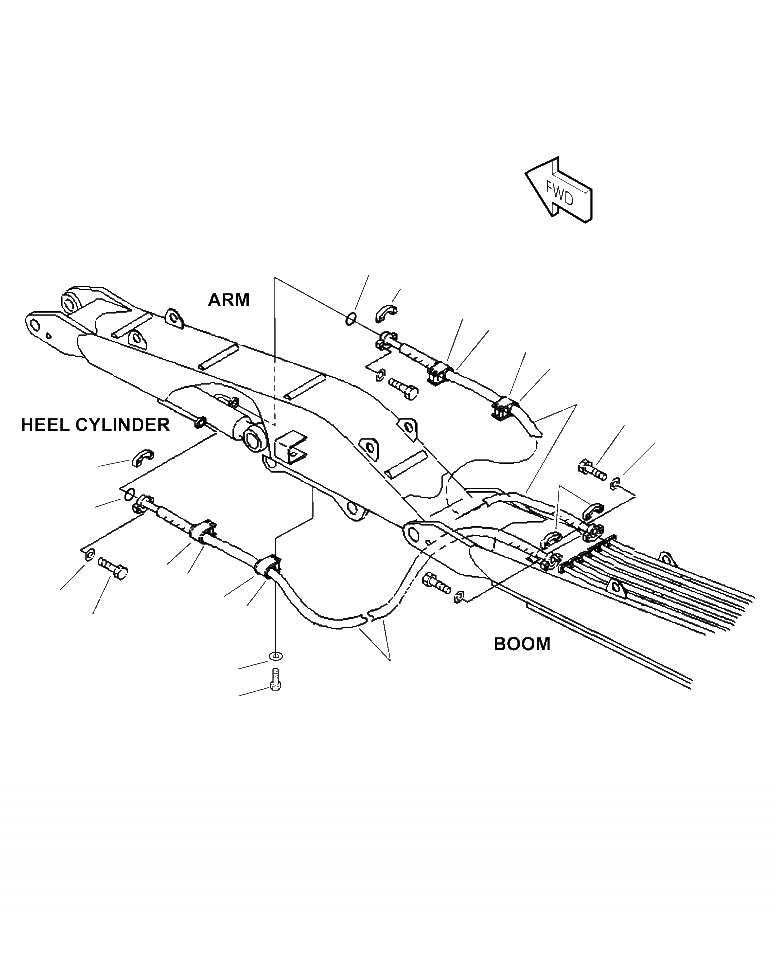 FWD

ARM

HEEL CYLINDER

BOOM