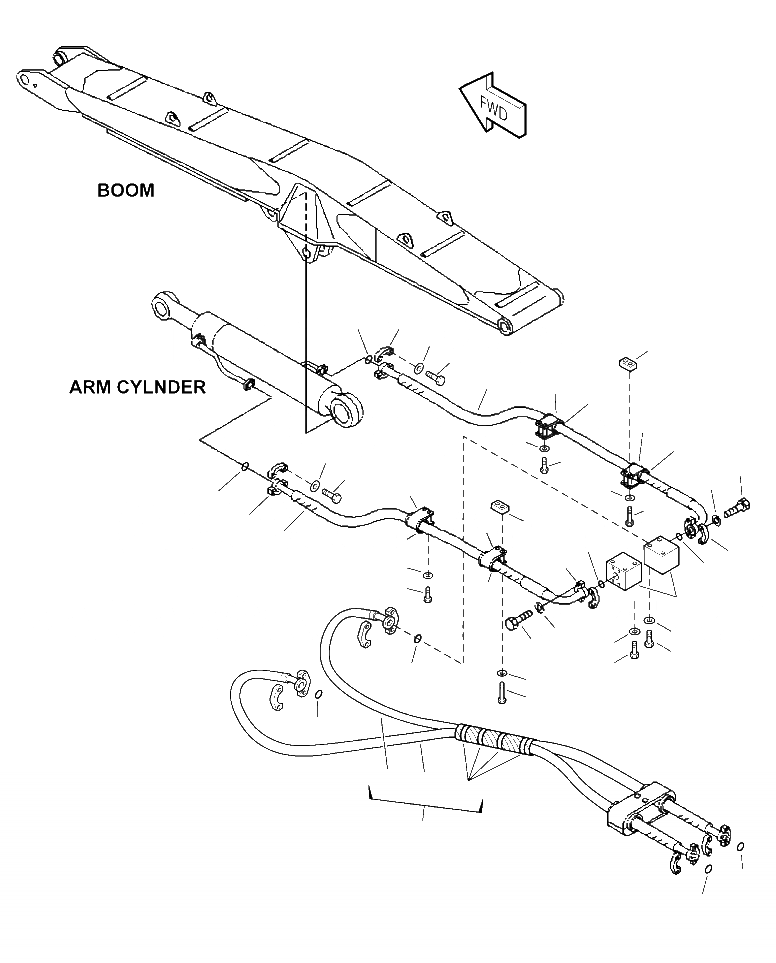 FWD

BOOM

ARM CYLNDER