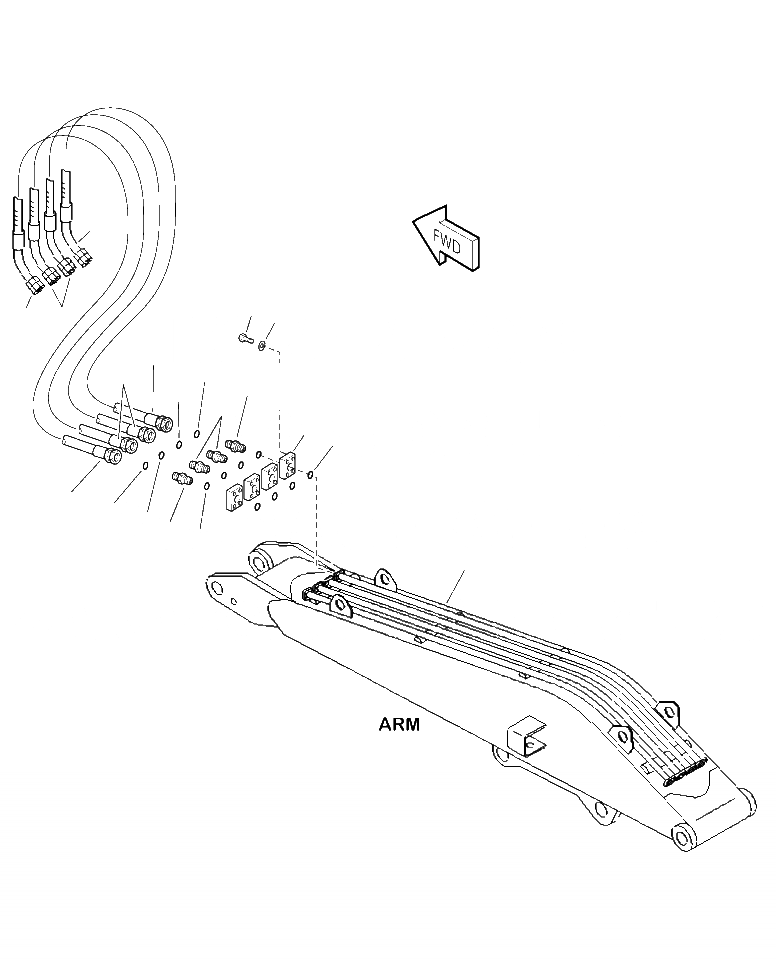 FWD

ARM