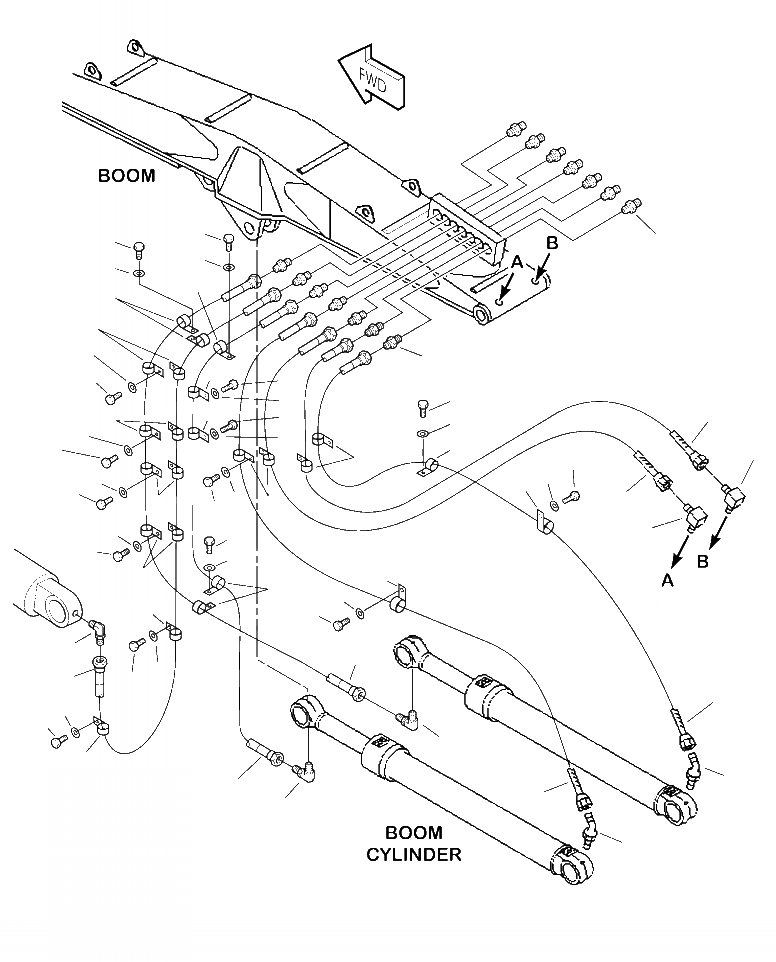 FWD

BOOM

A

B

A

B

BOOM CYLINDER