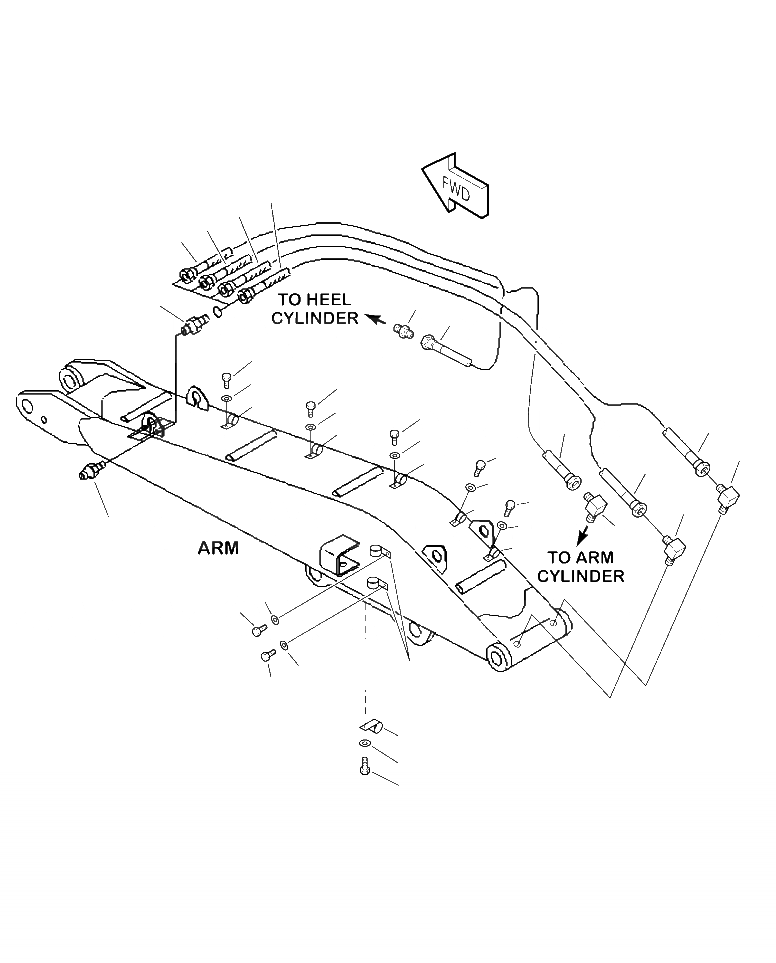 FWD

TO HEEL CYLINDER

ARM

TO ARM CYLINDER