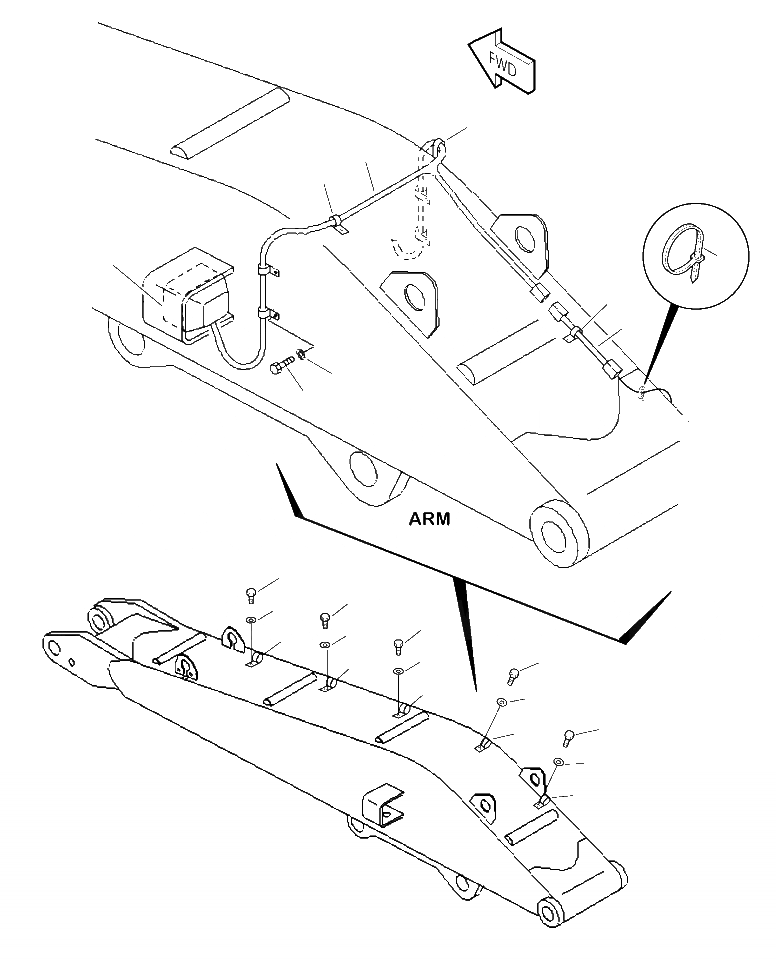 FWD

ARM