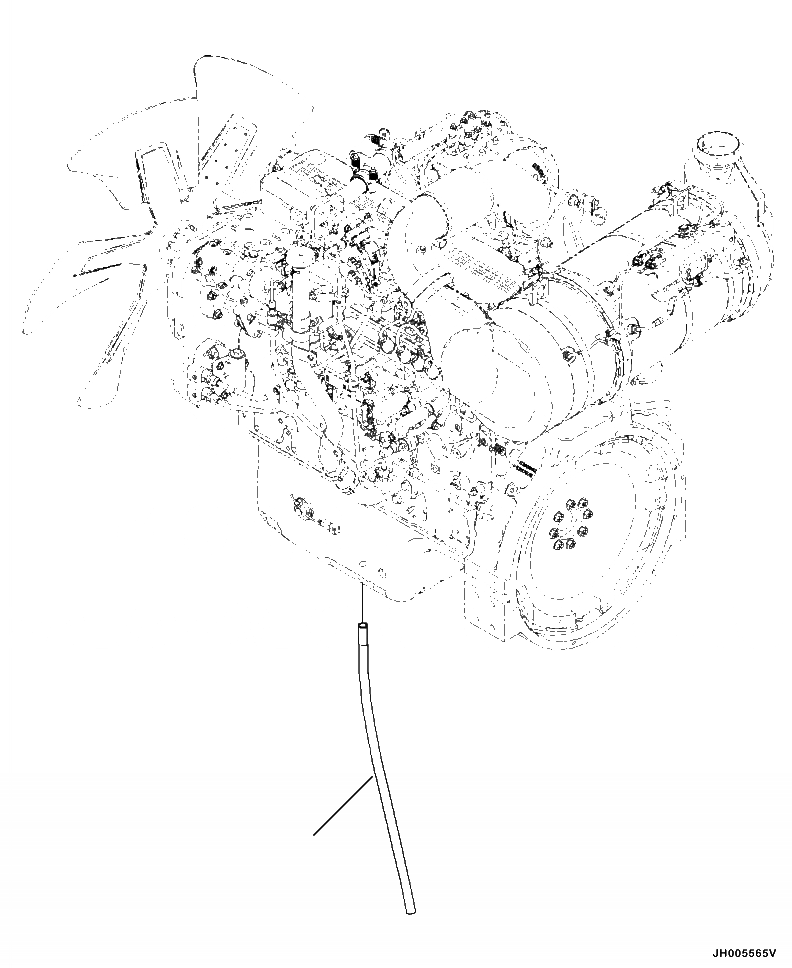 JH005565V