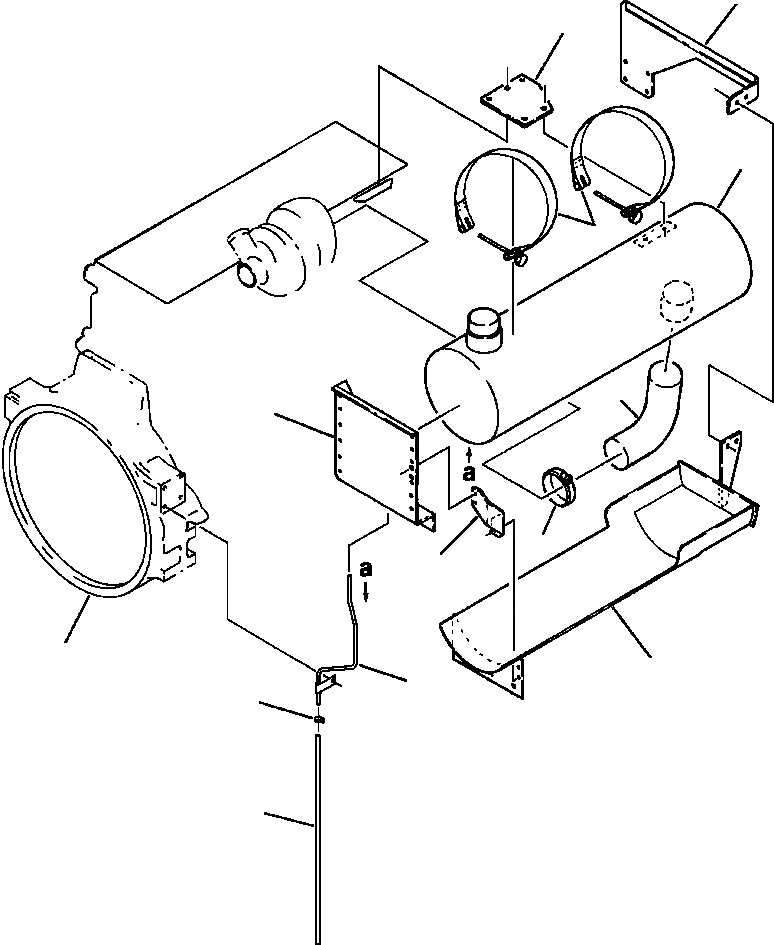 a
a