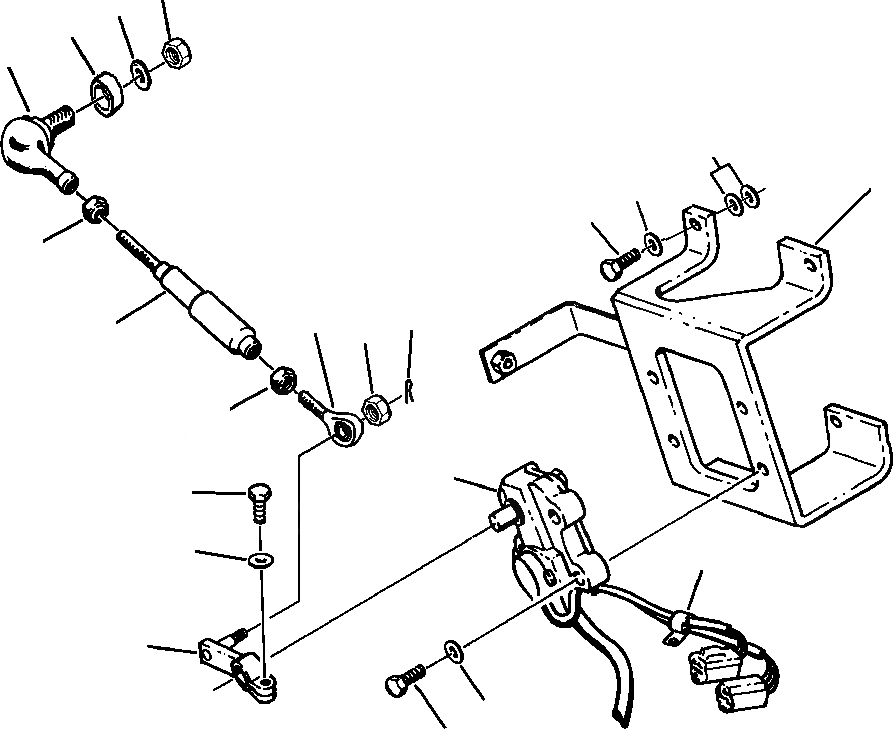 R