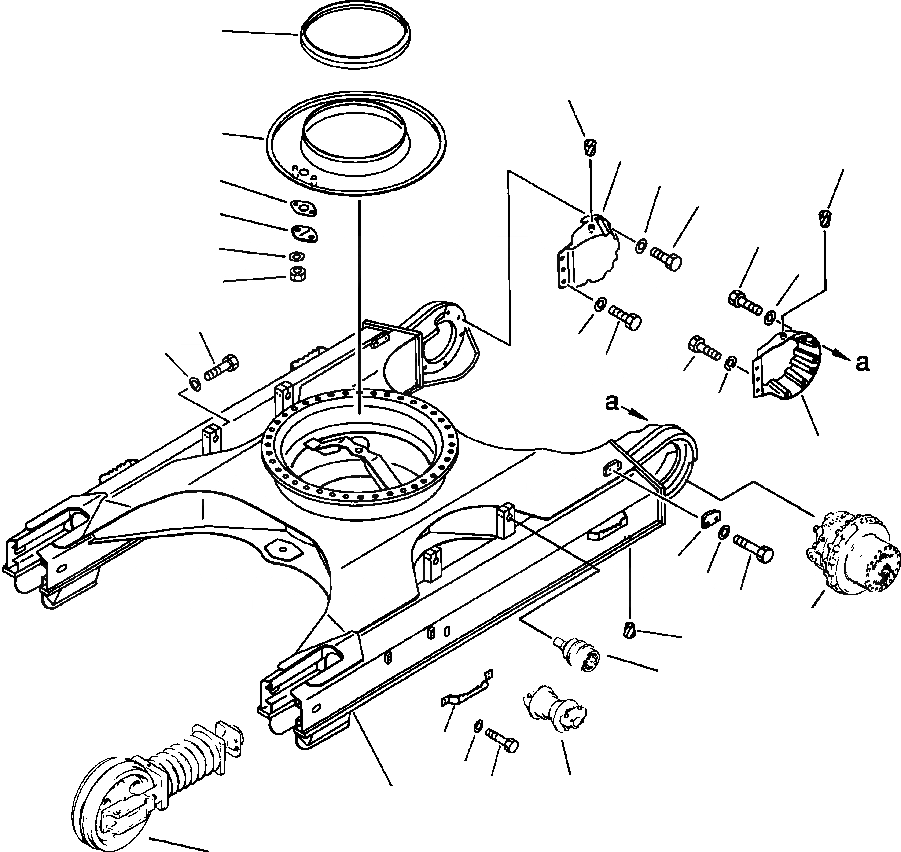 a
a