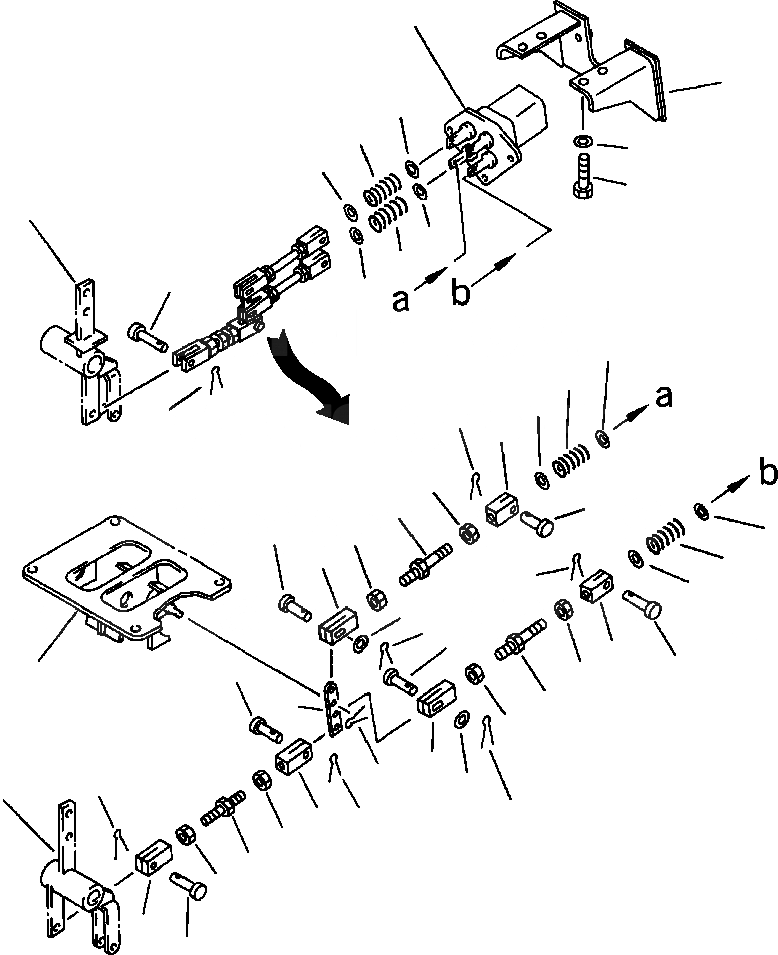 a b
a
b