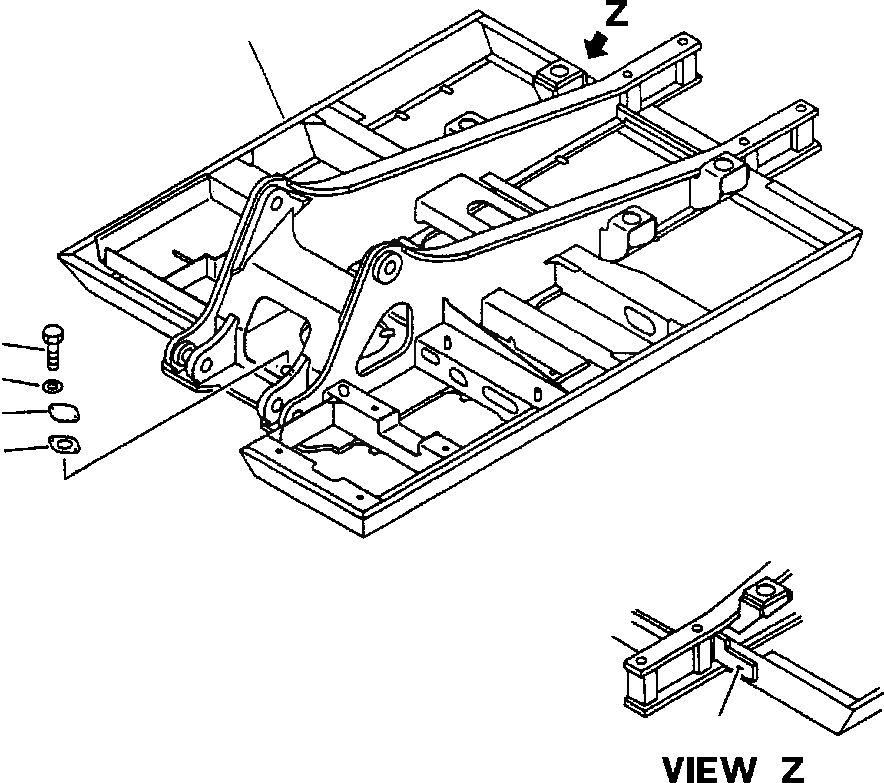 Z

VIEW Z