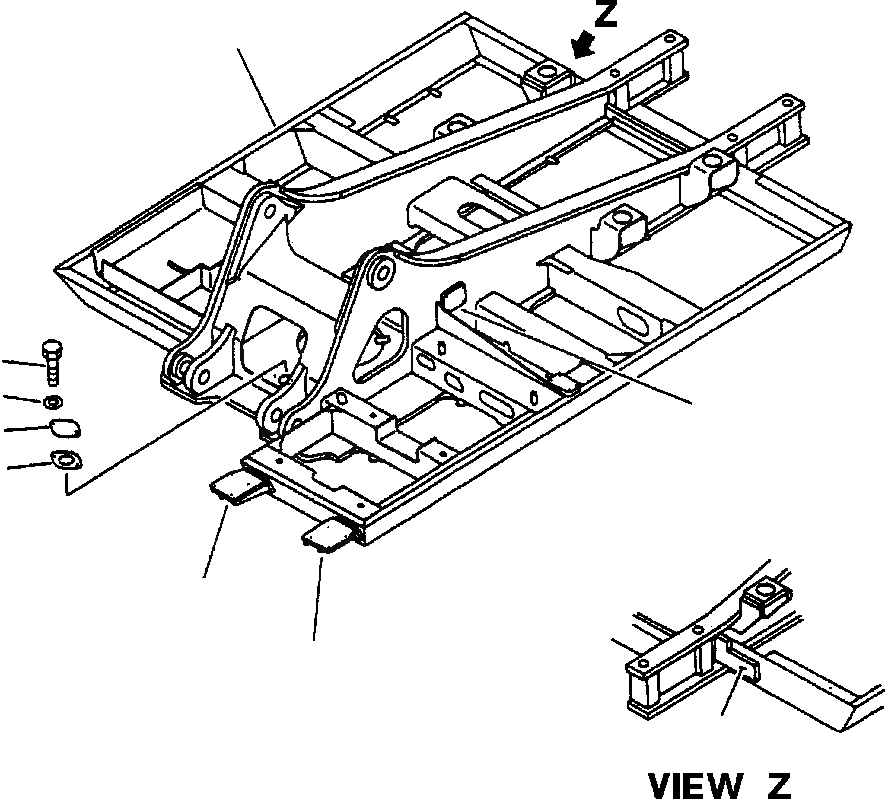 Z

VIEW Z