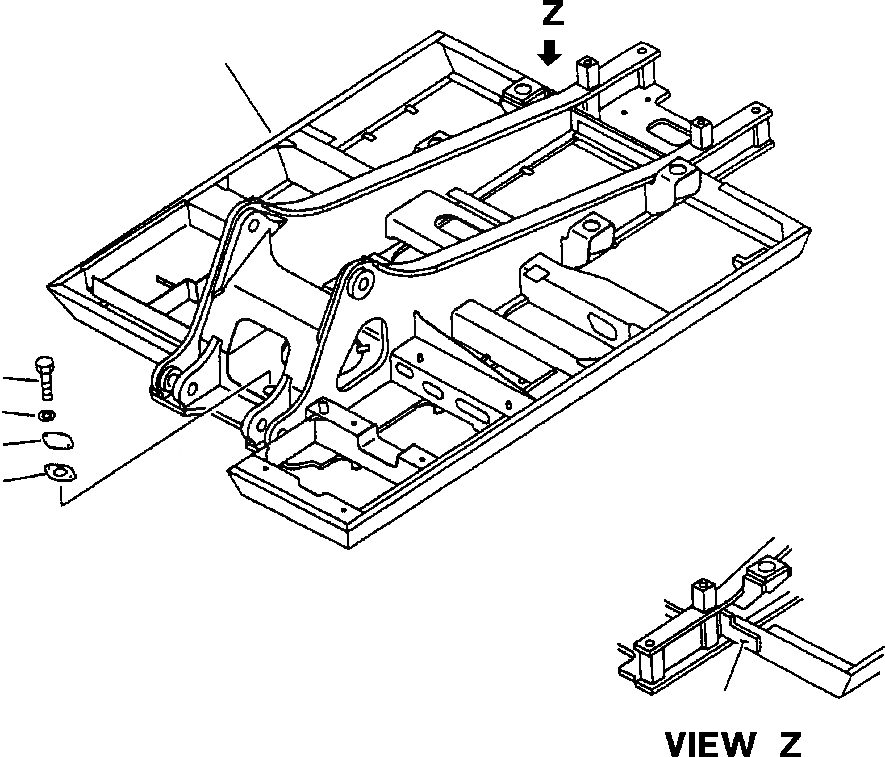 Z

VIEW Z