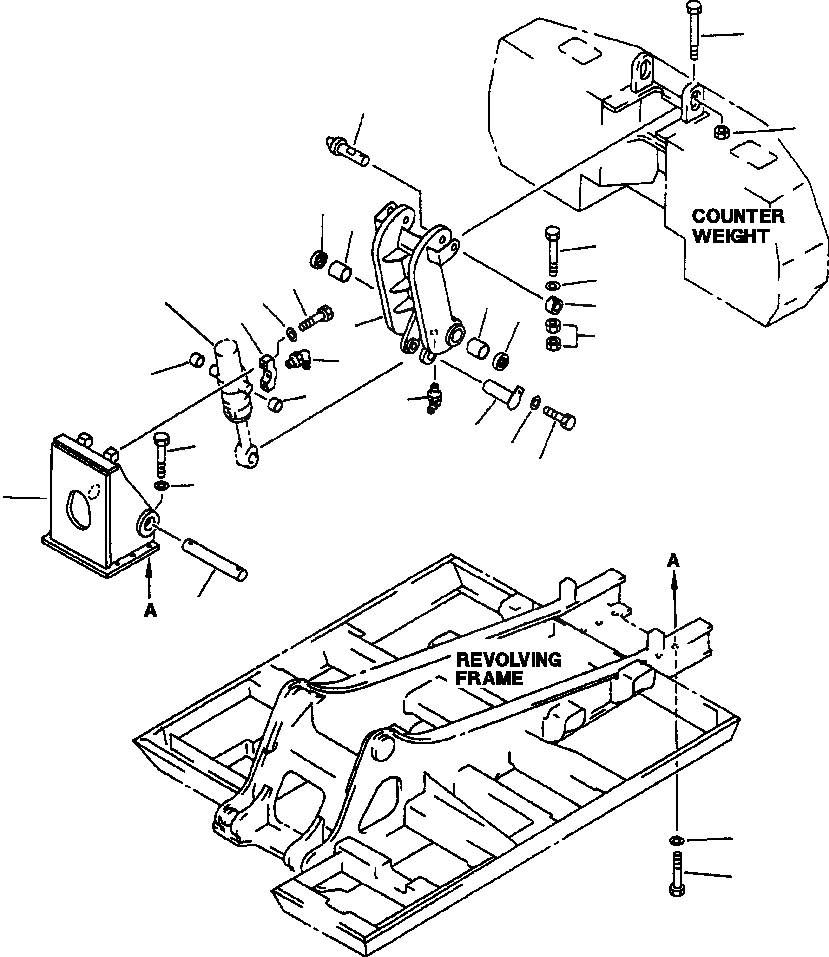 COUNTER WEIGHT

A

A

REVOLVING FRAME