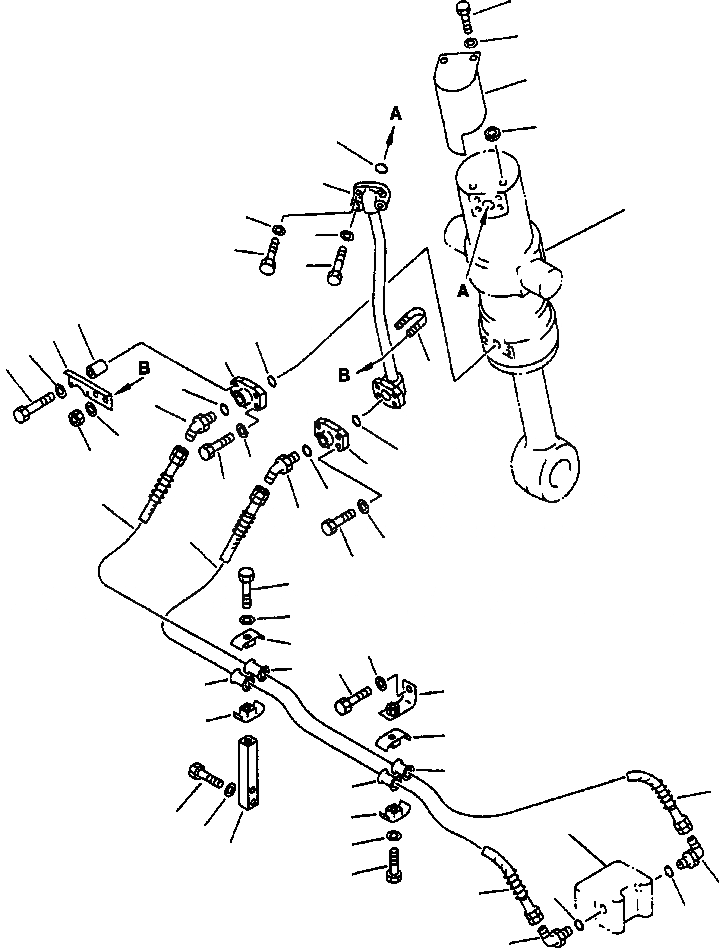 A
A
B
B