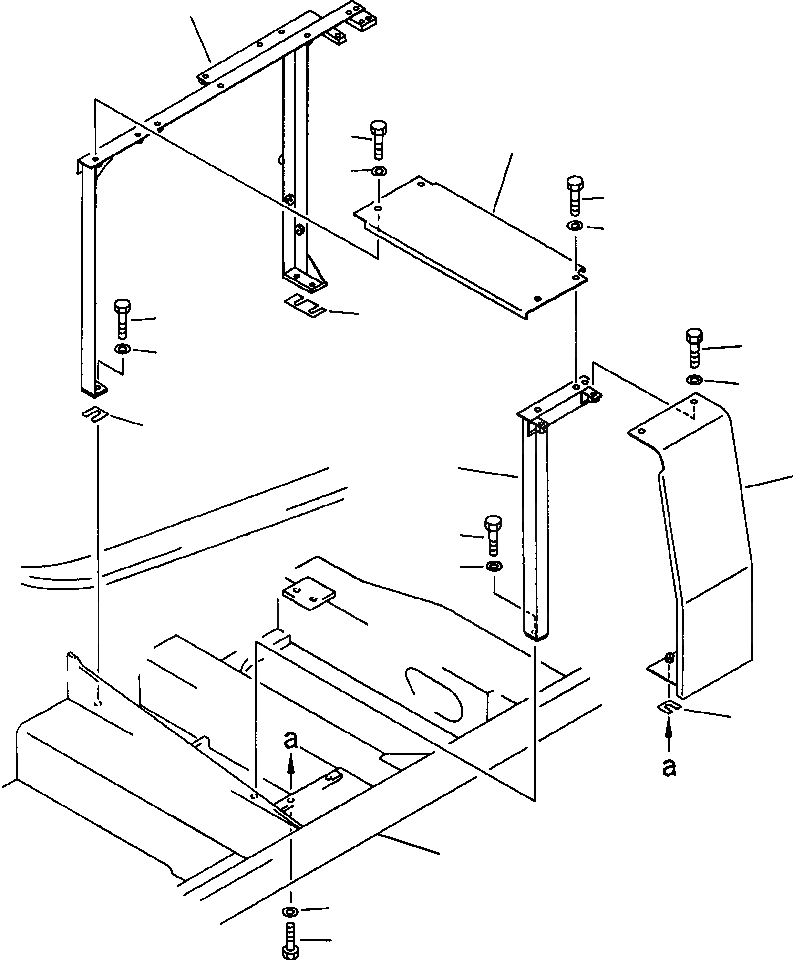 a
a