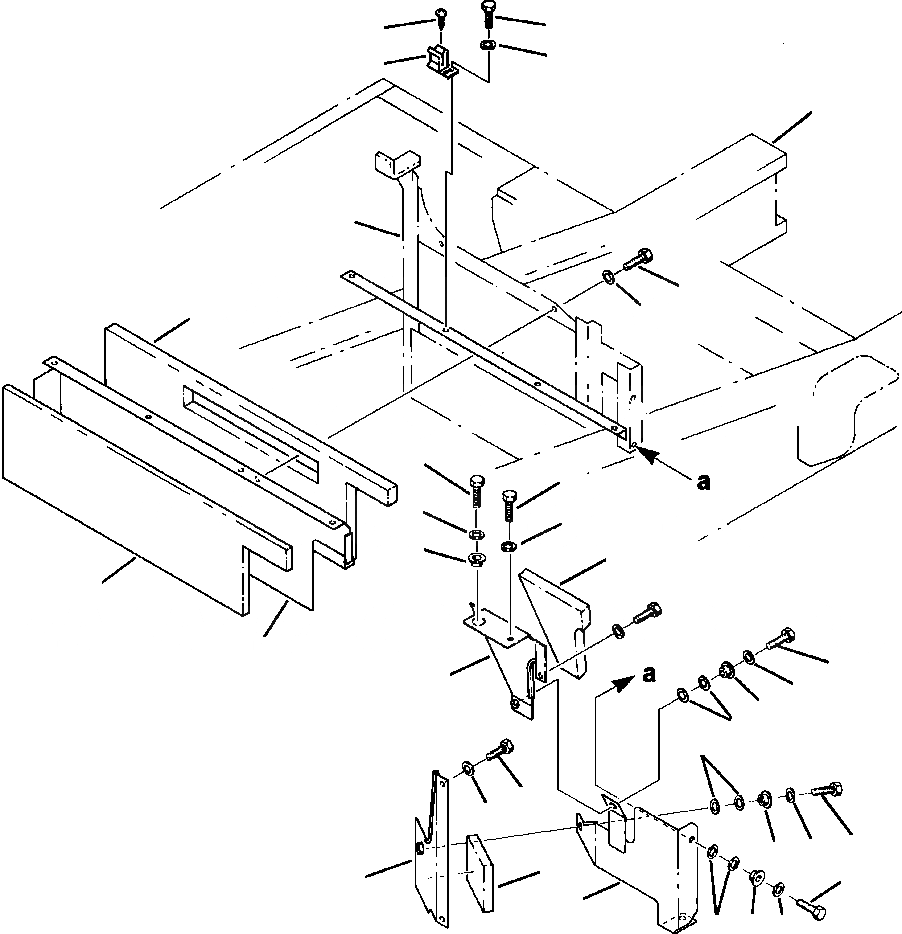 a

a