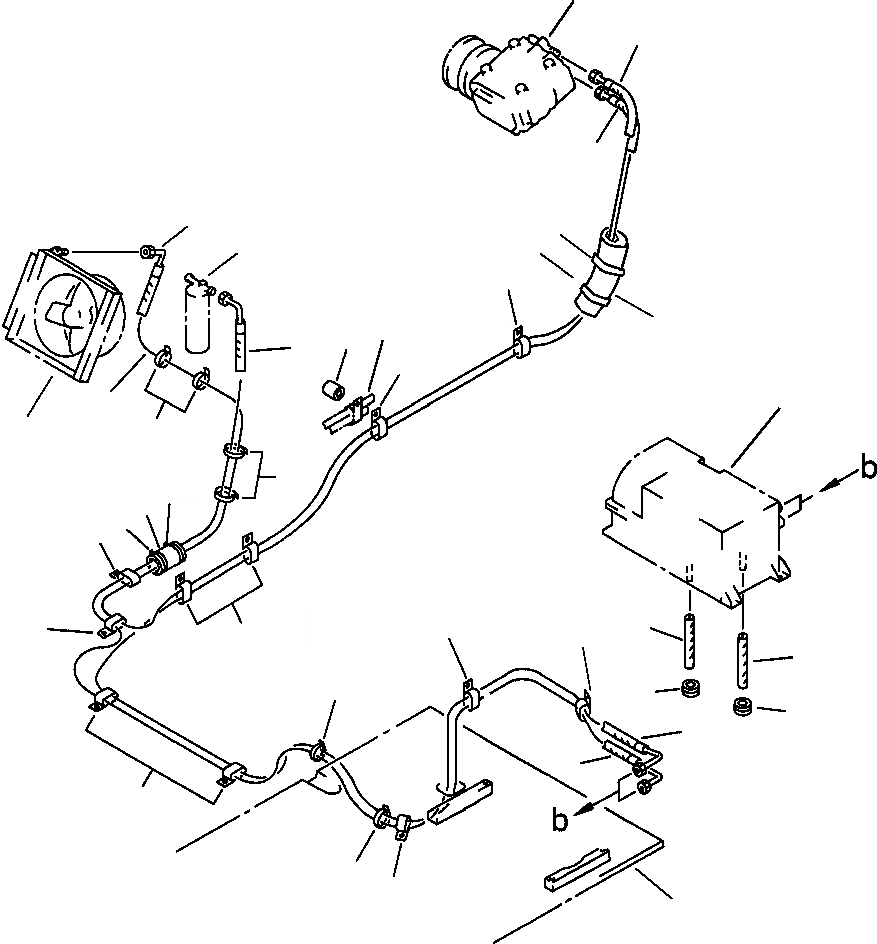 b

b